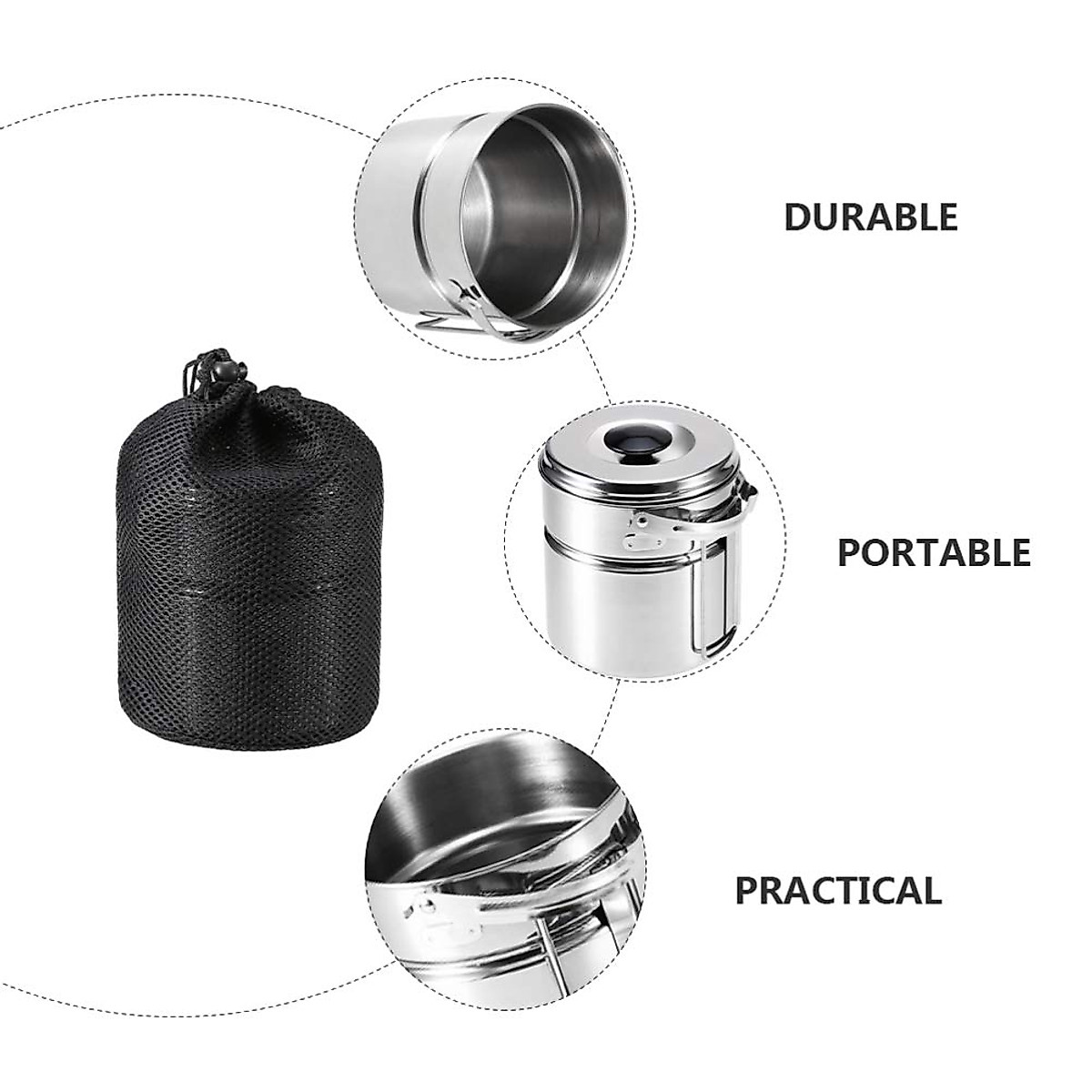 DURABLE

PORTABLE

PRACTICAL