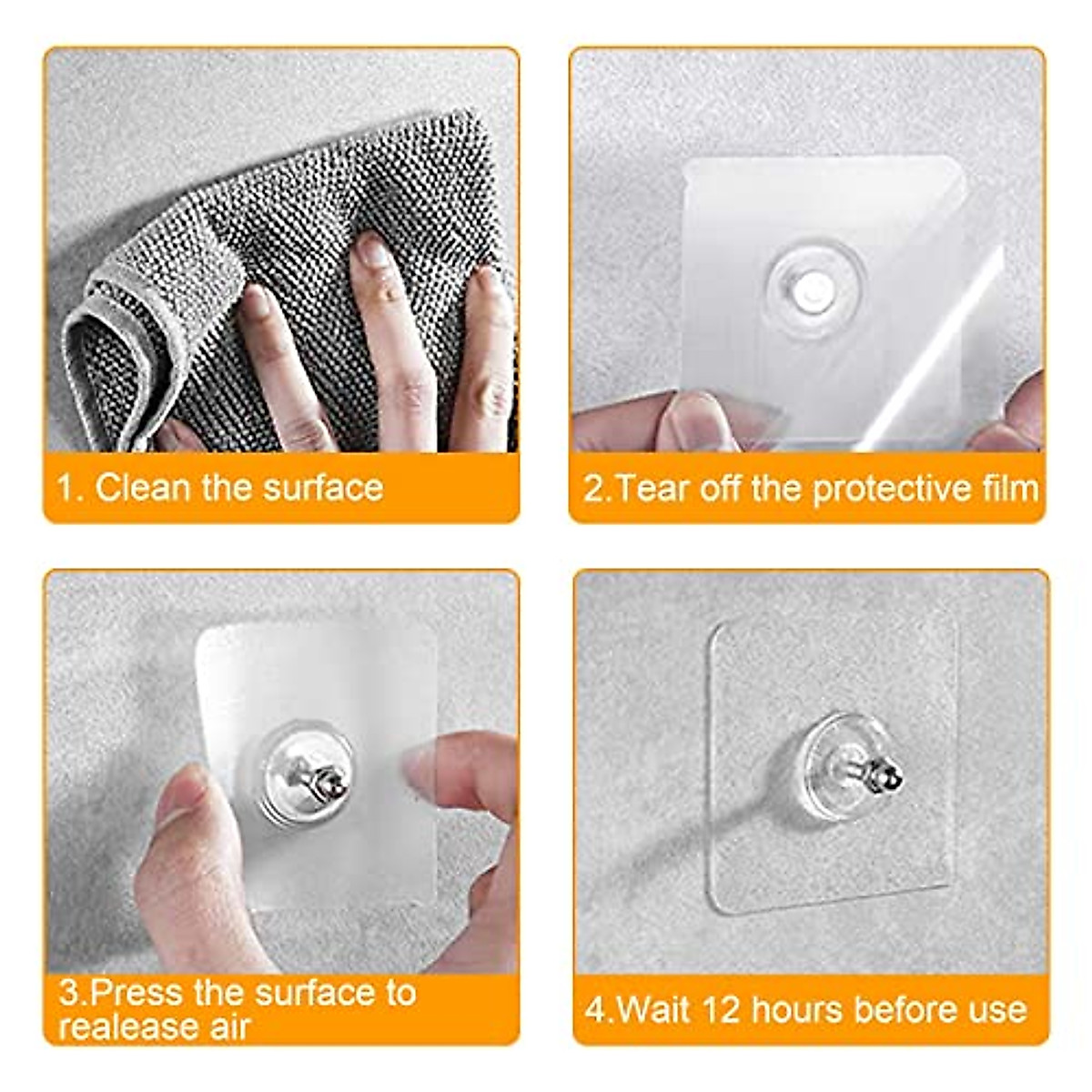 1. Clean the surface

2.Tear off the protective film

3.Press the surface to realease air

4.Wait 12 hours before use