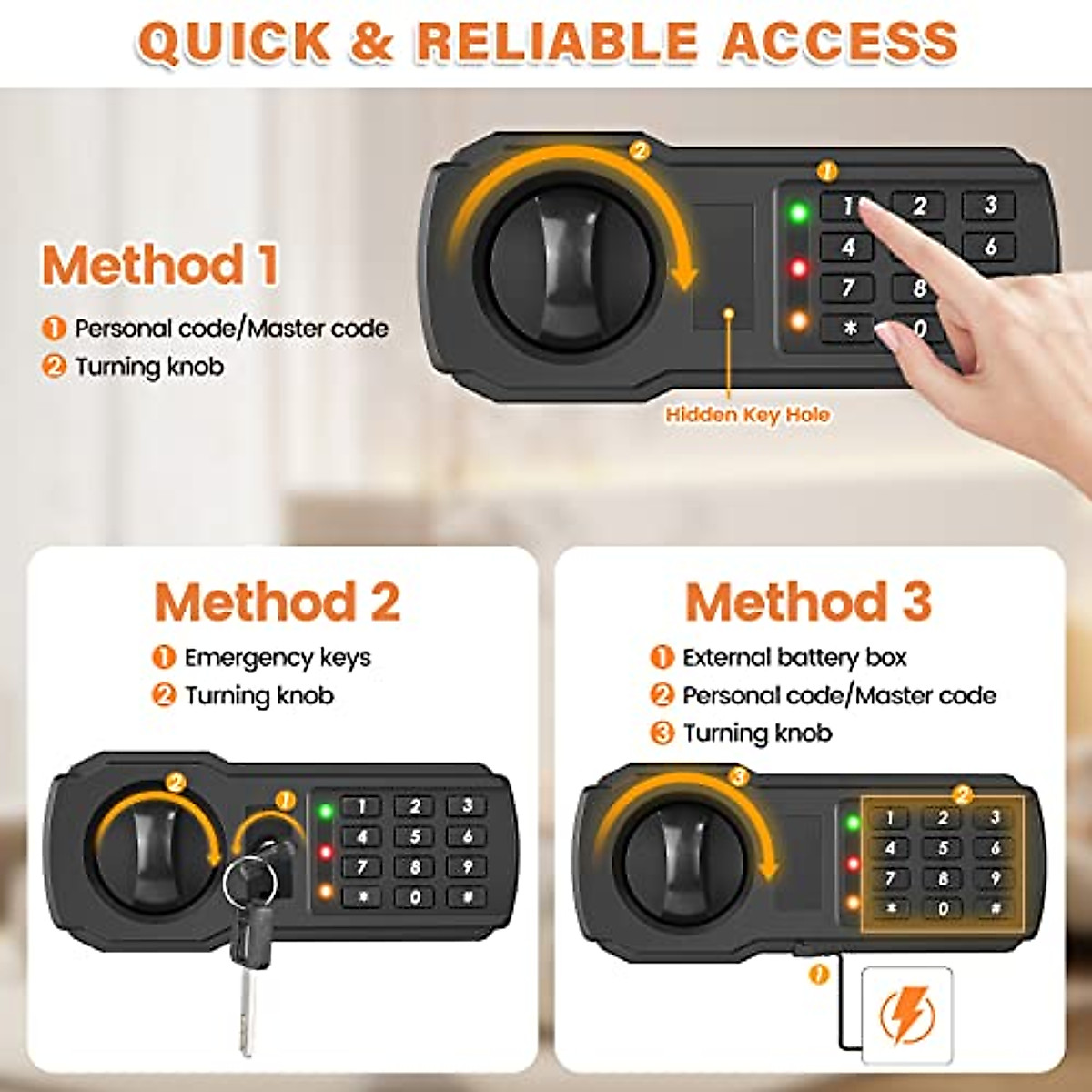 QUICK & RELIABLE ACCESS

Method 1
1 Personal code/Master code
2 Turning knob

2
1
1 2 3
4 6
7 8
* 0

Hidden Key Hole

Method 2
1 Emergency keys
2 Turning knob

2
1
1 2 3
4 5 6
7 8 9
* 0 #

Method 3
1 External battery box
2 Personal code/Master code
3 Turning knob

3
2
1 2 3
4 5 6
7 8 9
* 0 #
1