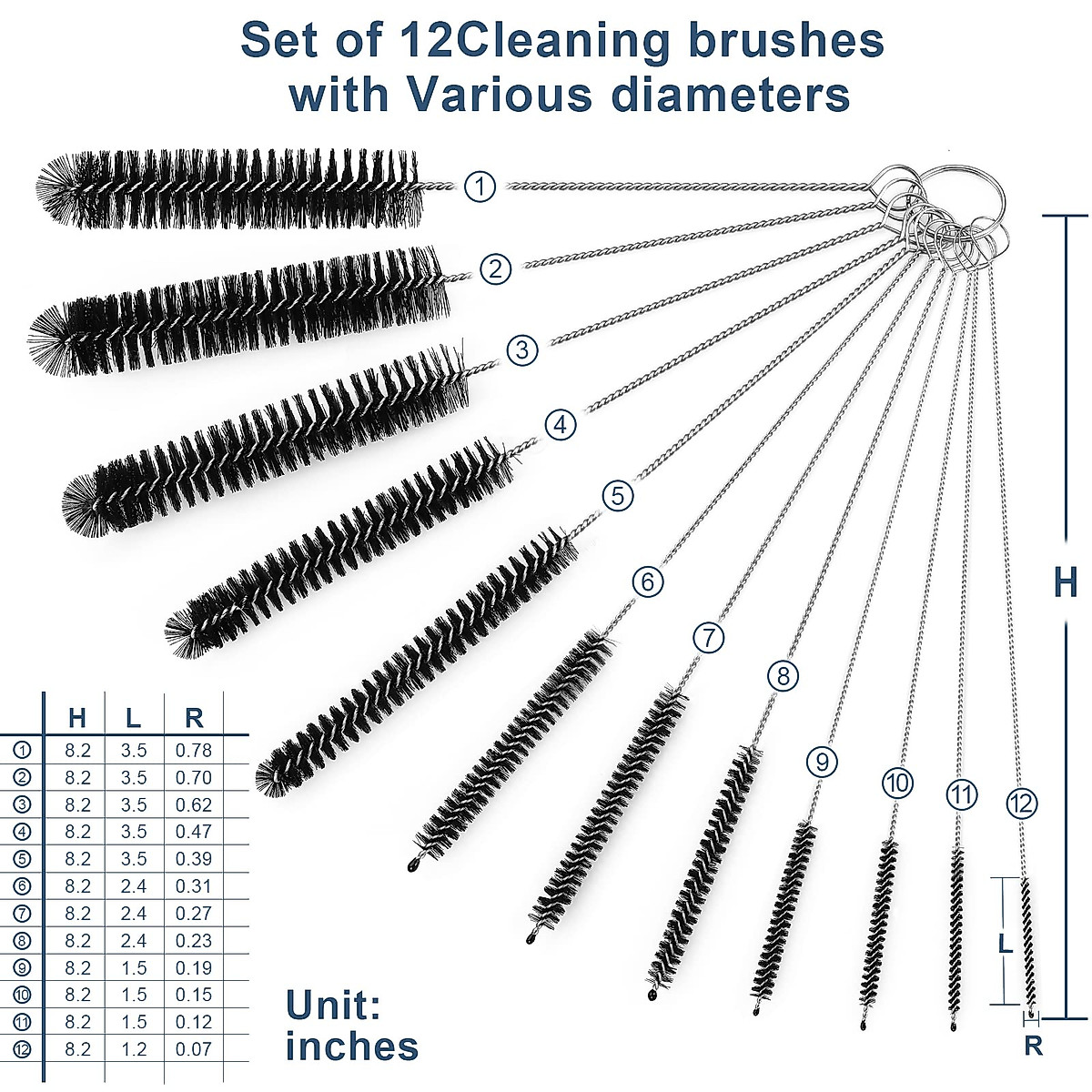 Set of 12Cleaning brushes with Various diameters

1
2
3
4
5
6
7
8
9
10
11
12

H
L
R

| | H | L | R |
|---|---|---|---|
| 1 | 8.2 | 3.5 | 0.78 |
| 2 | 8.2 | 3.5 | 0.70 |
| 3 | 8.2 | 3.5 | 0.62 |
| 4 | 8.2 | 3.5 | 0.47 |
| 5 | 8.2 | 3.5 | 0.39 |
| 6 | 8.2 | 2.4 | 0.31 |
| 7 | 8.2 | 2.4 | 0.27 |
| 8 | 8.2 | 2.4 | 0.23 |
| 9 | 8.2 | 1.5 | 0.19 |
| 10 | 8.2 | 1.5 | 0.15 |
| 11 | 8.2 | 1.5 | 0.12 |
| 12 | 8.2 | 1.2 | 0.07 |

Unit: inches