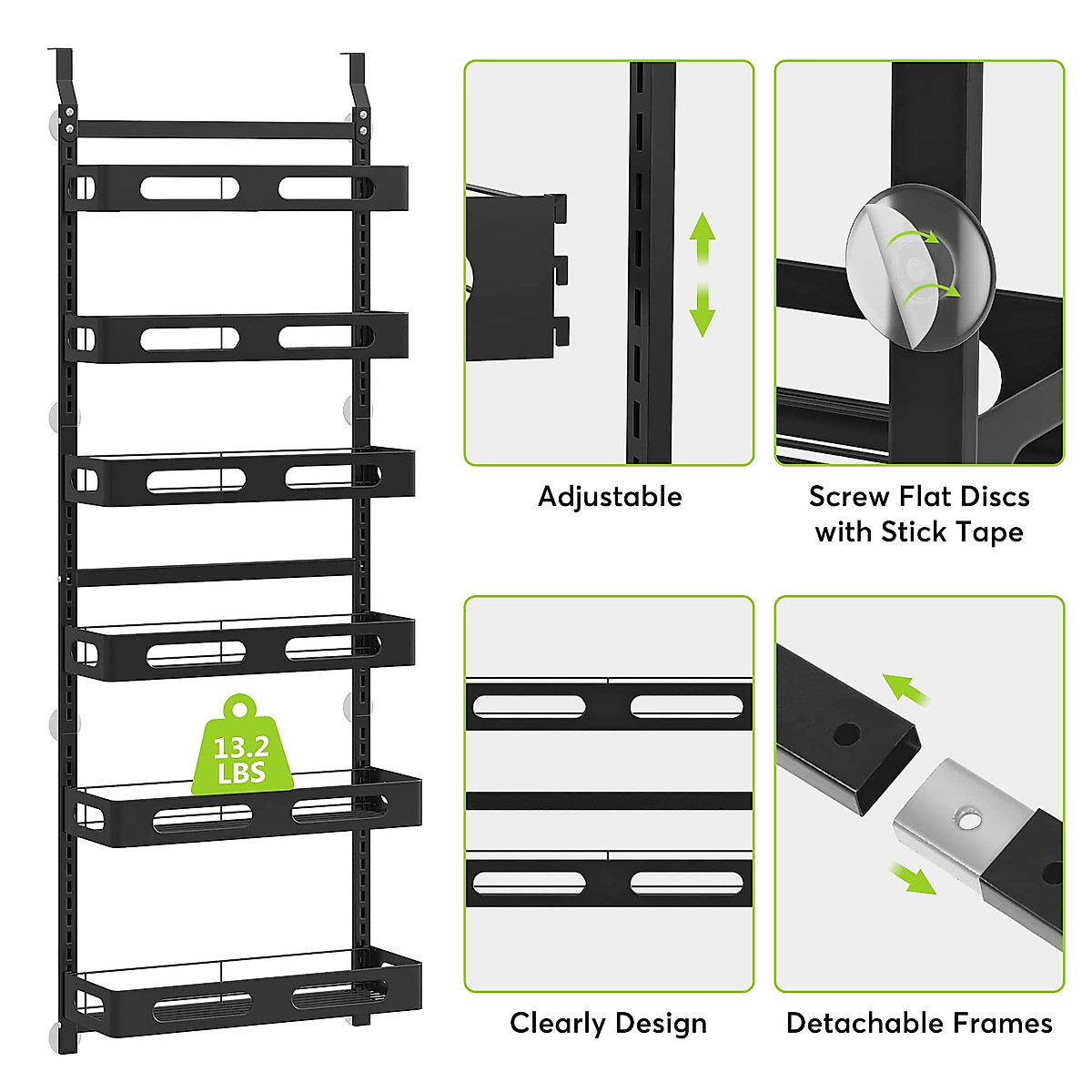 13.2
LBS

Adjustable

Screw Flat Discs
with Stick Tape

Clearly Design

Detachable Frames