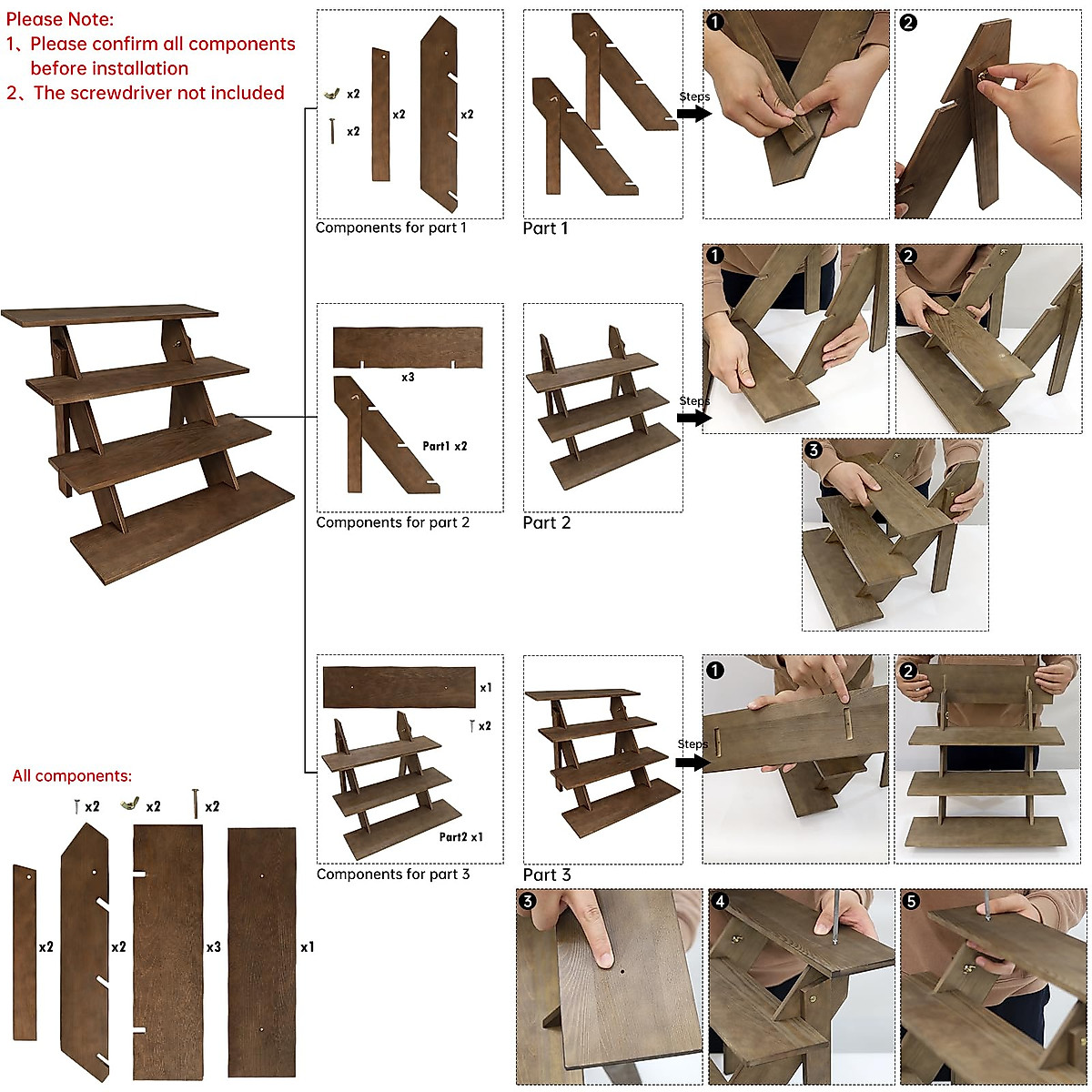 Please Note:
1、Please confirm all components before installation
2、The screwdriver not included

x2
x2
x2
x2
Components for part 1

Part 1

Steps

1
2

x3
Part1 x2
Components for part 2

Part 2

Steps

1
2
3

x1
x2
Part2 x1
Components for part 3

Part 3

Steps

1
2
3
4
5

All components:
x2
x2
x2
x2
x2
x3
x1