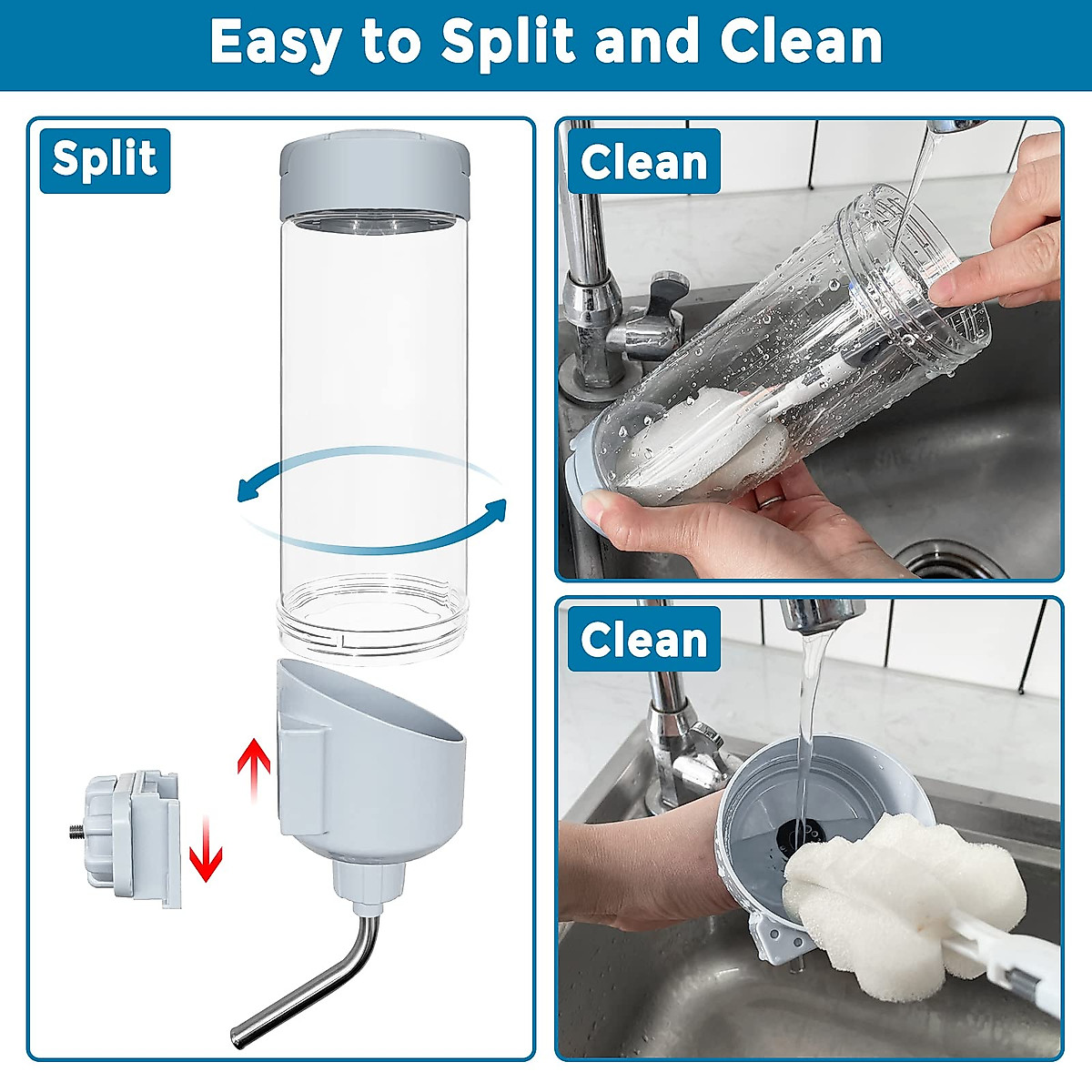 Easy to Split and Clean

Split

Clean

Clean