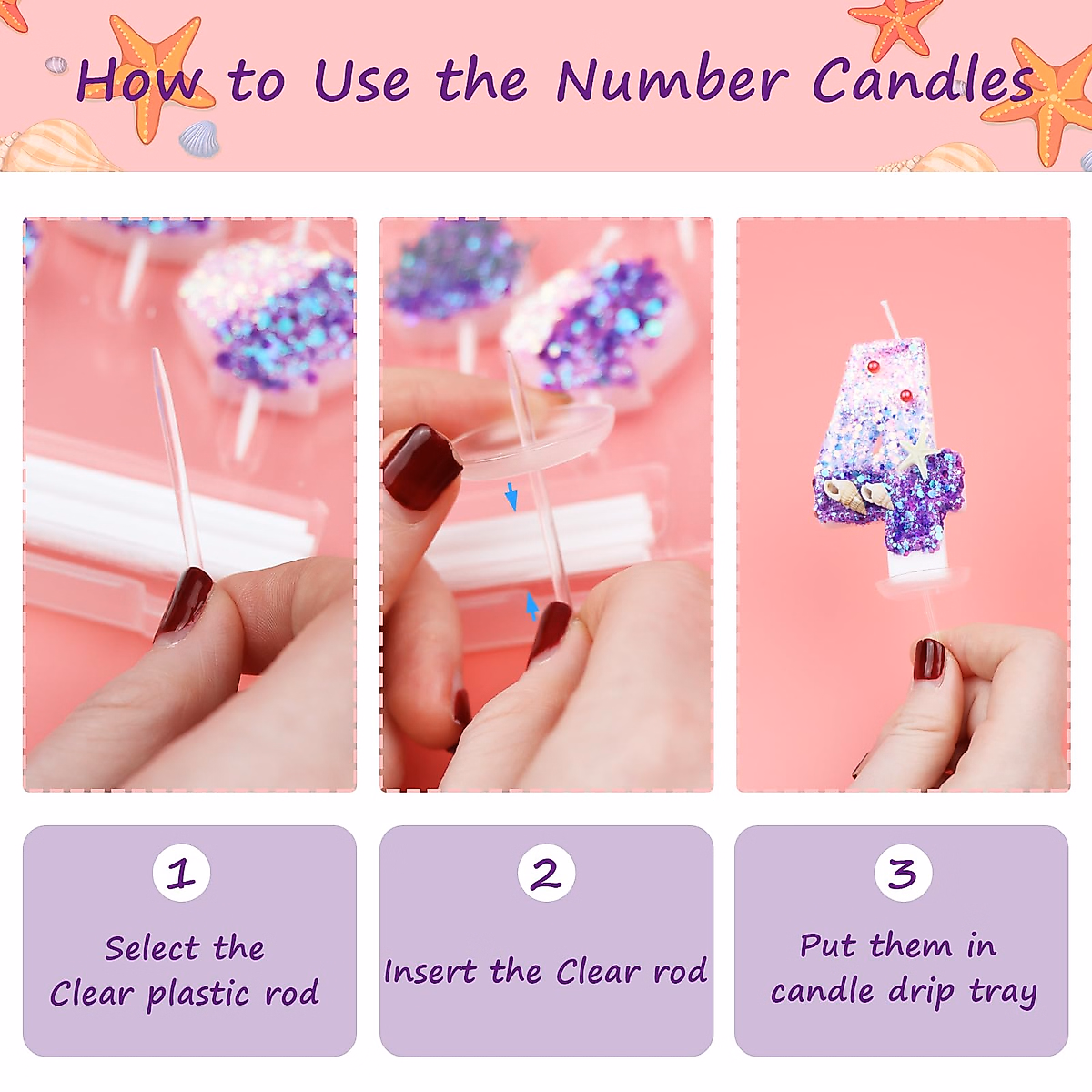 How to Use the Number Candles

1
Select the Clear plastic rod

2
Insert the Clear rod

3
Put them in candle drip tray