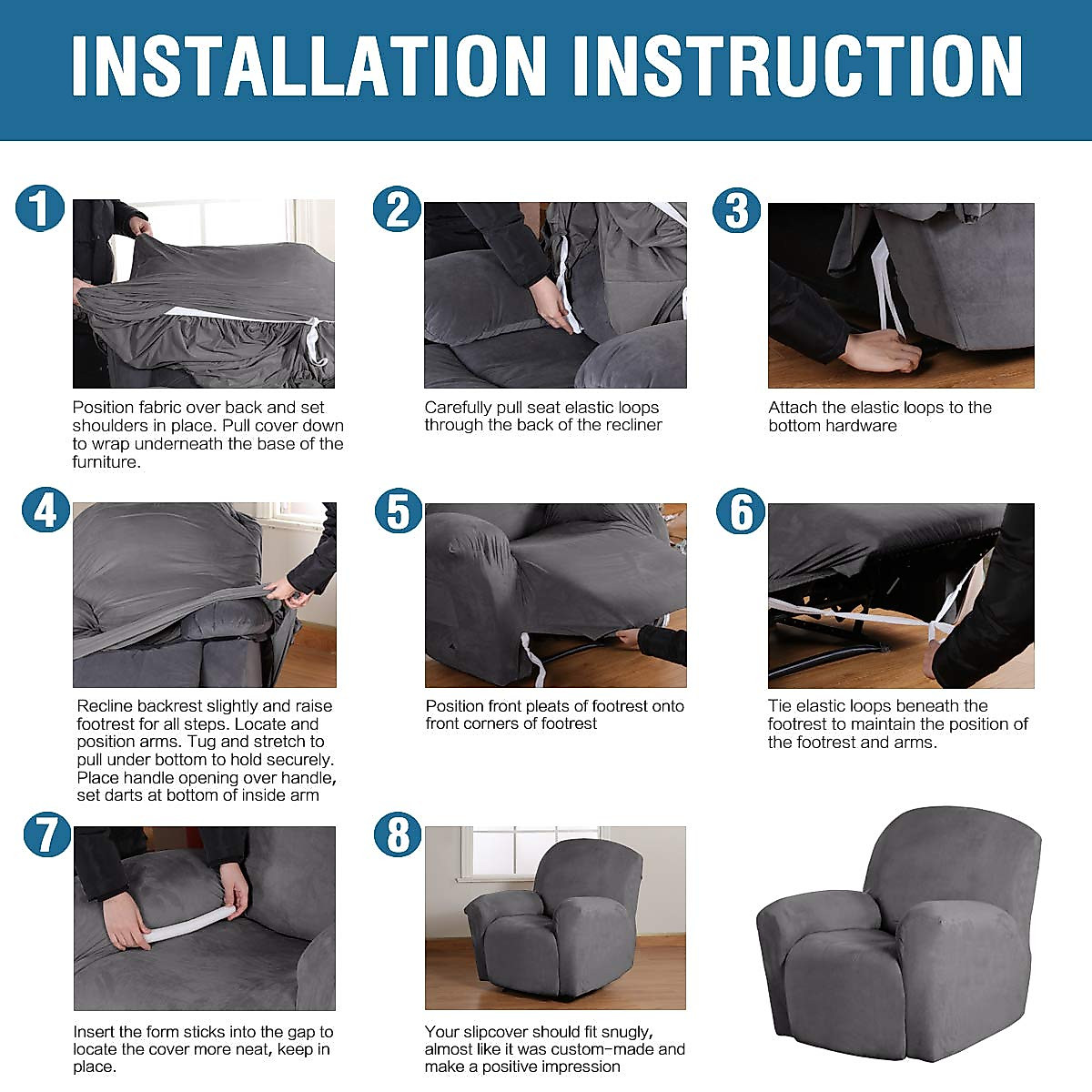 INSTALLATION INSTRUCTION

1

Position fabric over back and set shoulders in place. Pull cover down to wrap underneath the base of the furniture.

2

Carefully pull seat elastic loops through the back of the recliner

3

Attach the elastic loops to the bottom hardware

4

Recline backrest slightly and raise footrest for all steps. Locate and position arms. Tug and stretch to pull under bottom to hold securely. Place handle opening over handle, set darts at bottom of inside arm

5

Position front pleats of footrest onto front corners of footrest

6

Tie elastic loops beneath the footrest to maintain the position of the footrest and arms.

7

Insert the form sticks into the gap to locate the cover more neat, keep in place.

8

Your slipcover should fit snugly, almost like it was custom-made and make a positive impression