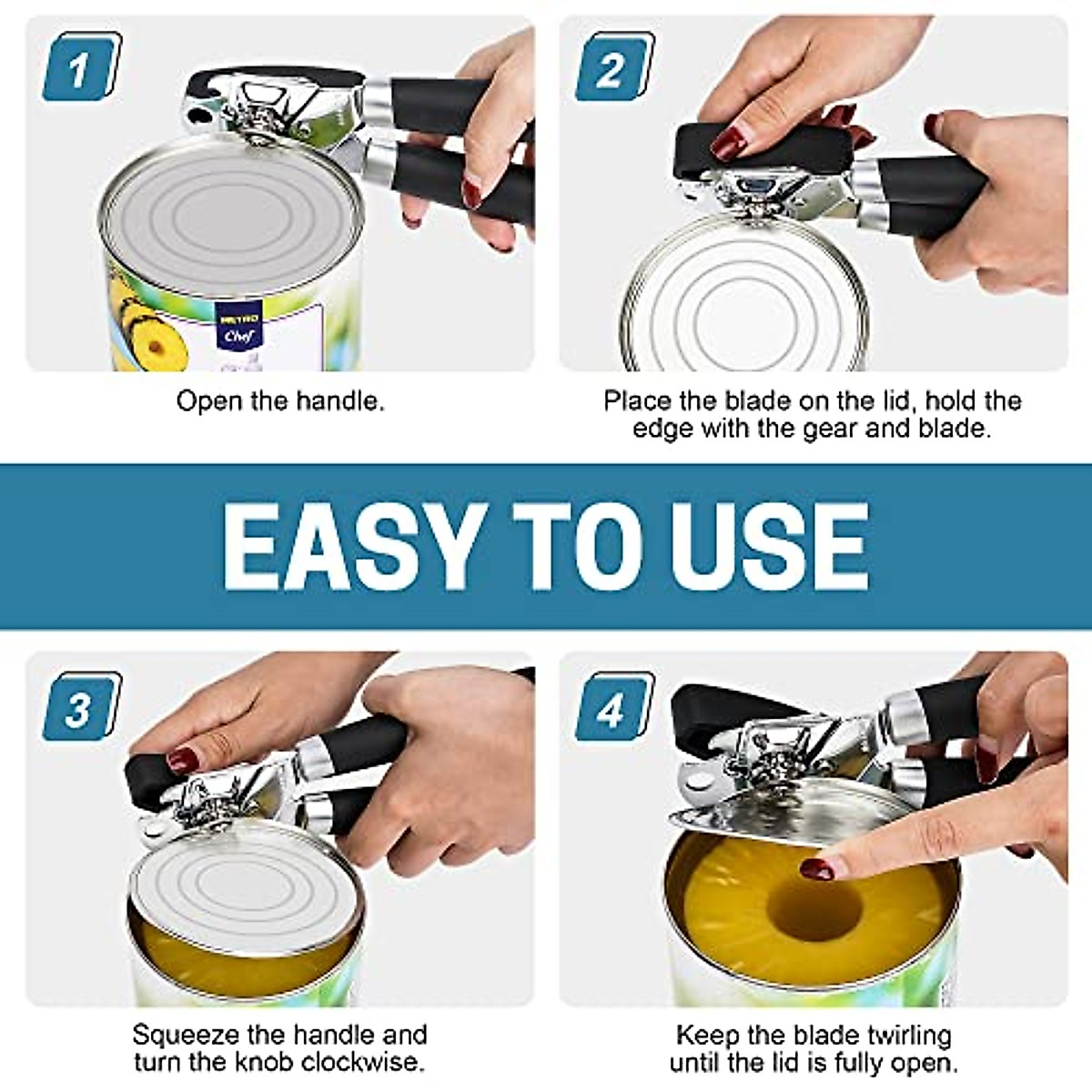 1

METRO Chef

Open the handle.

2

Place the blade on the lid, hold the edge with the gear and blade.

EASY TO USE

3

Squeeze the handle and turn the knob clockwise.

4

Keep the blade twirling until the lid is fully open.