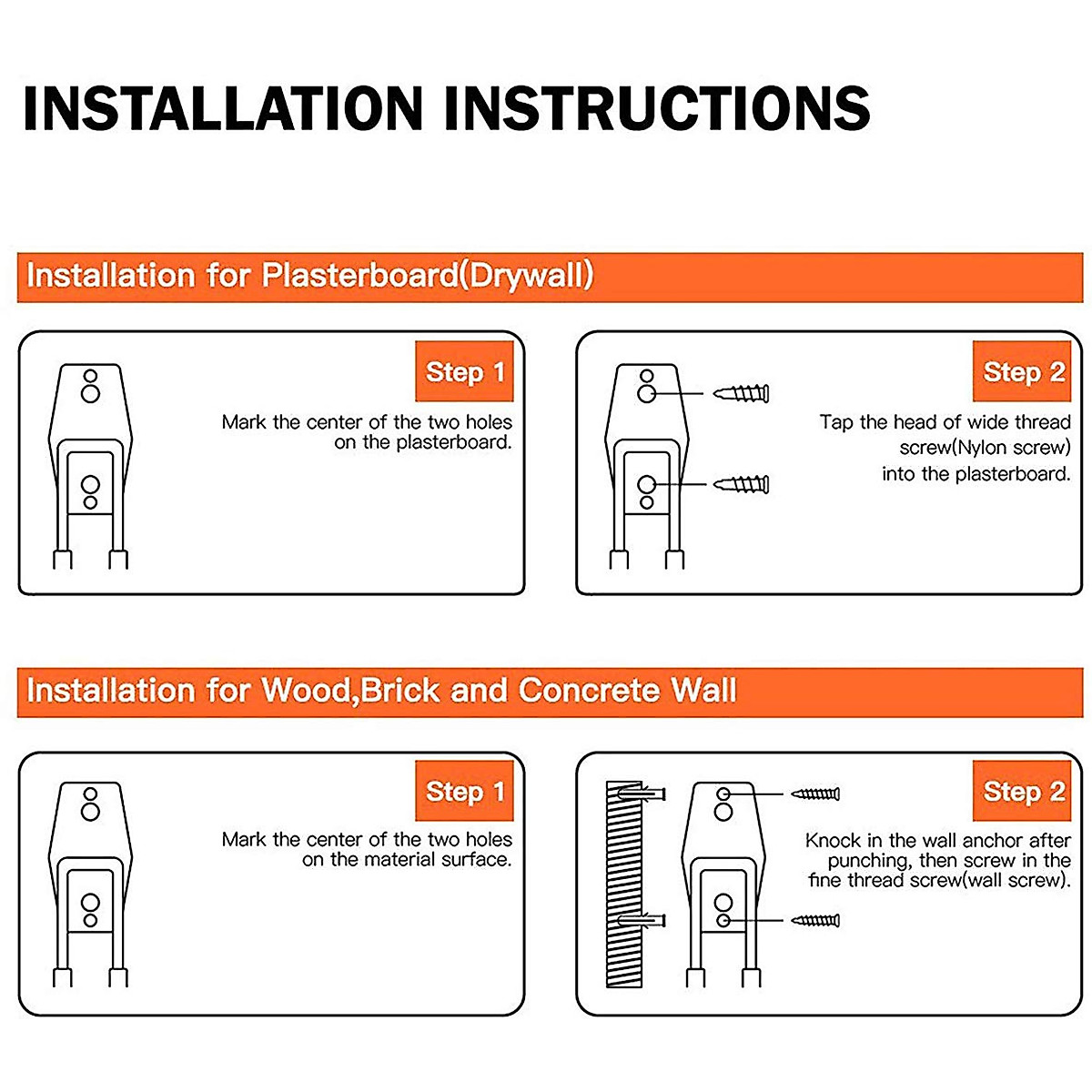 INSTALLATION INSTRUCTIONS

Installation for Plasterboard(Drywall)

Step 1

Mark the center of the two holes on the plasterboard.

Step 2

Tap the head of wide thread screw(Nylon screw) into the plasterboard.

Installation for Wood,Brick and Concrete Wall

Step 1

Mark the center of the two holes on the material surface.

Step 2

Knock in the wall anchor after punching, then screw in the fine thread screw(wall screw).