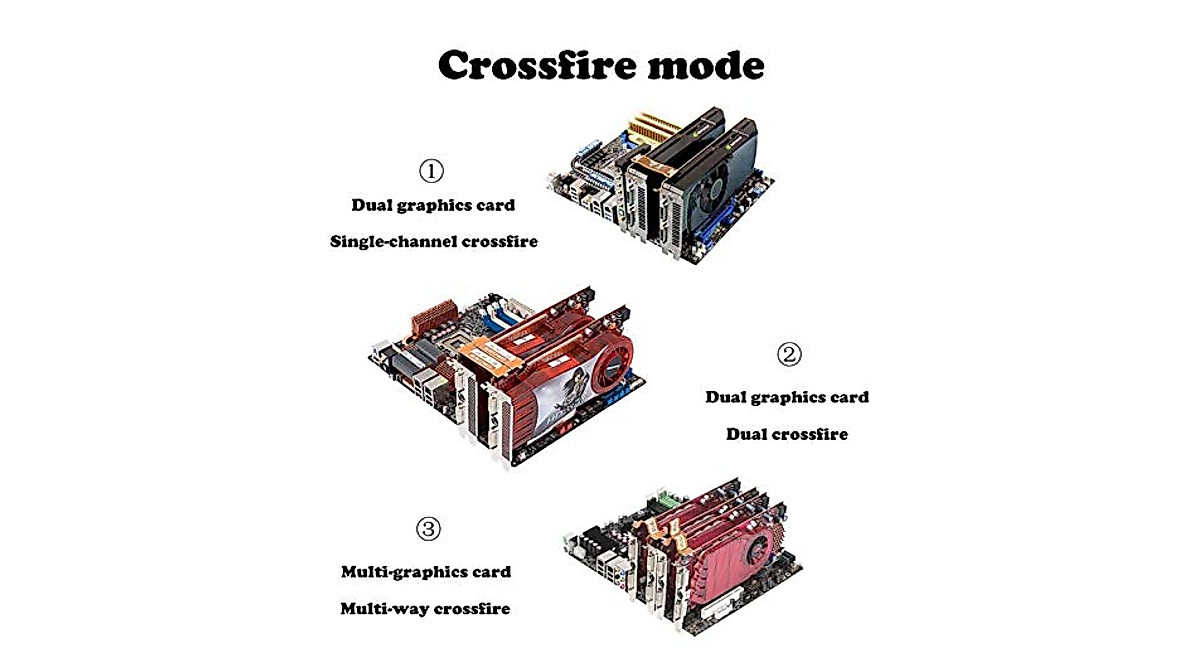 Crossfire mode

①

Dual graphics card

Single-channel crossfire

②

Dual graphics card

Dual crossfire

③

Multi-graphics card

Multi-way crossfire