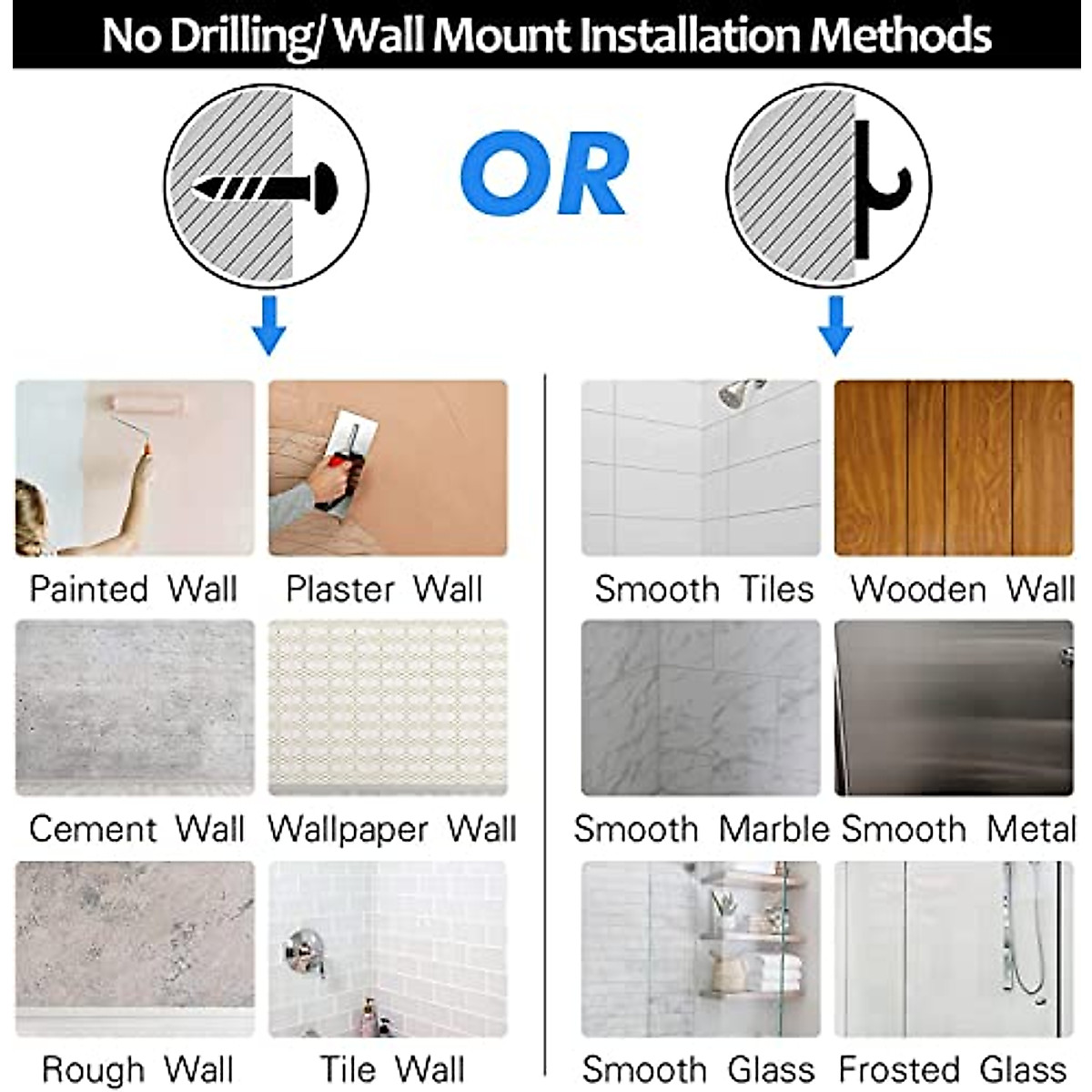 No Drilling/ Wall Mount Installation Methods

OR

Painted Wall
Plaster Wall
Cement Wall
Wallpaper Wall
Rough Wall
Tile Wall

Smooth Tiles
Wooden Wall
Smooth Marble
Smooth Metal
Smooth Glass
Frosted Glass