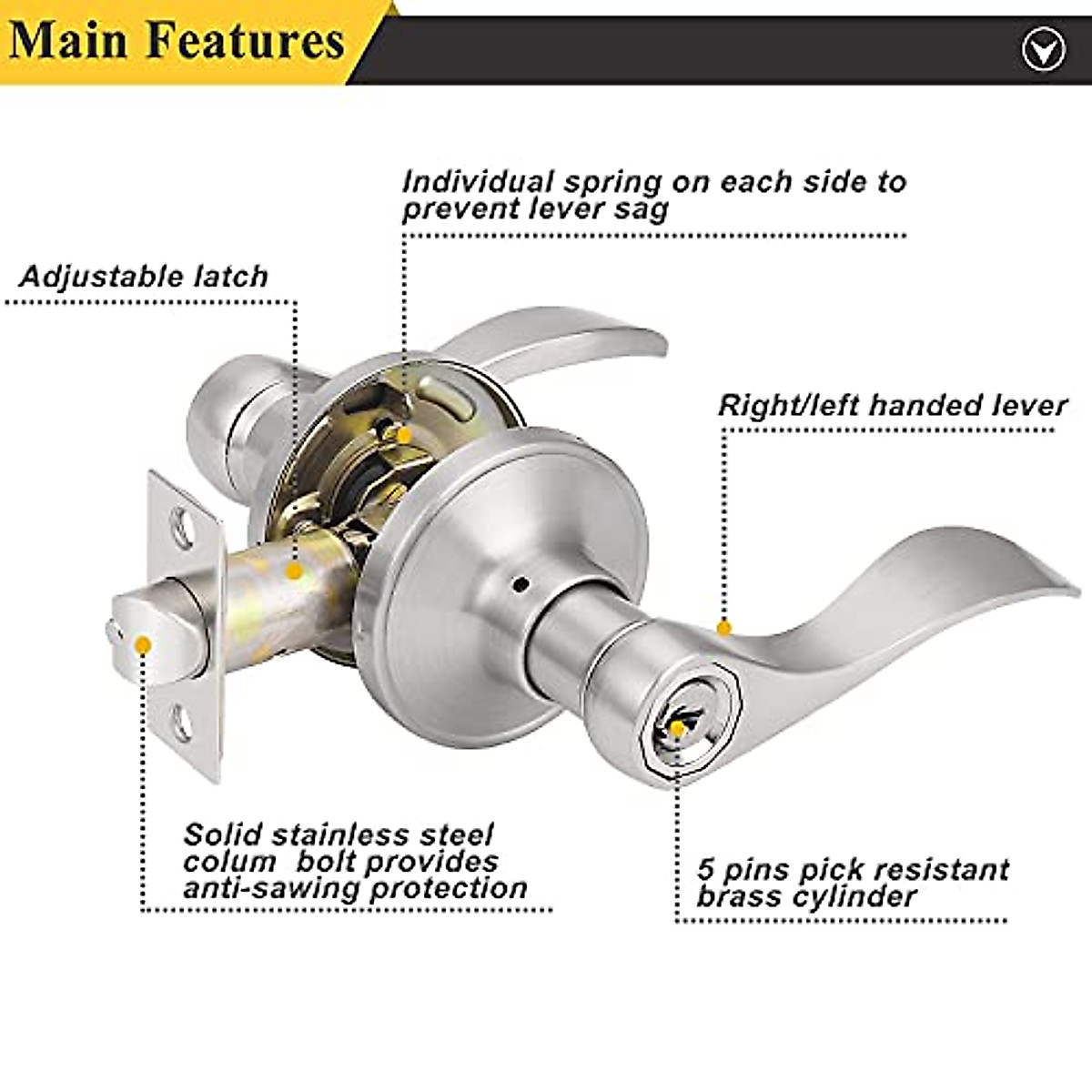 Main Features

Individual spring on each side to prevent lever sag

Adjustable latch

Right/left handed lever

Solid stainless steel colum bolt provides anti-sawing protection

5 pins pick resistant brass cylinder