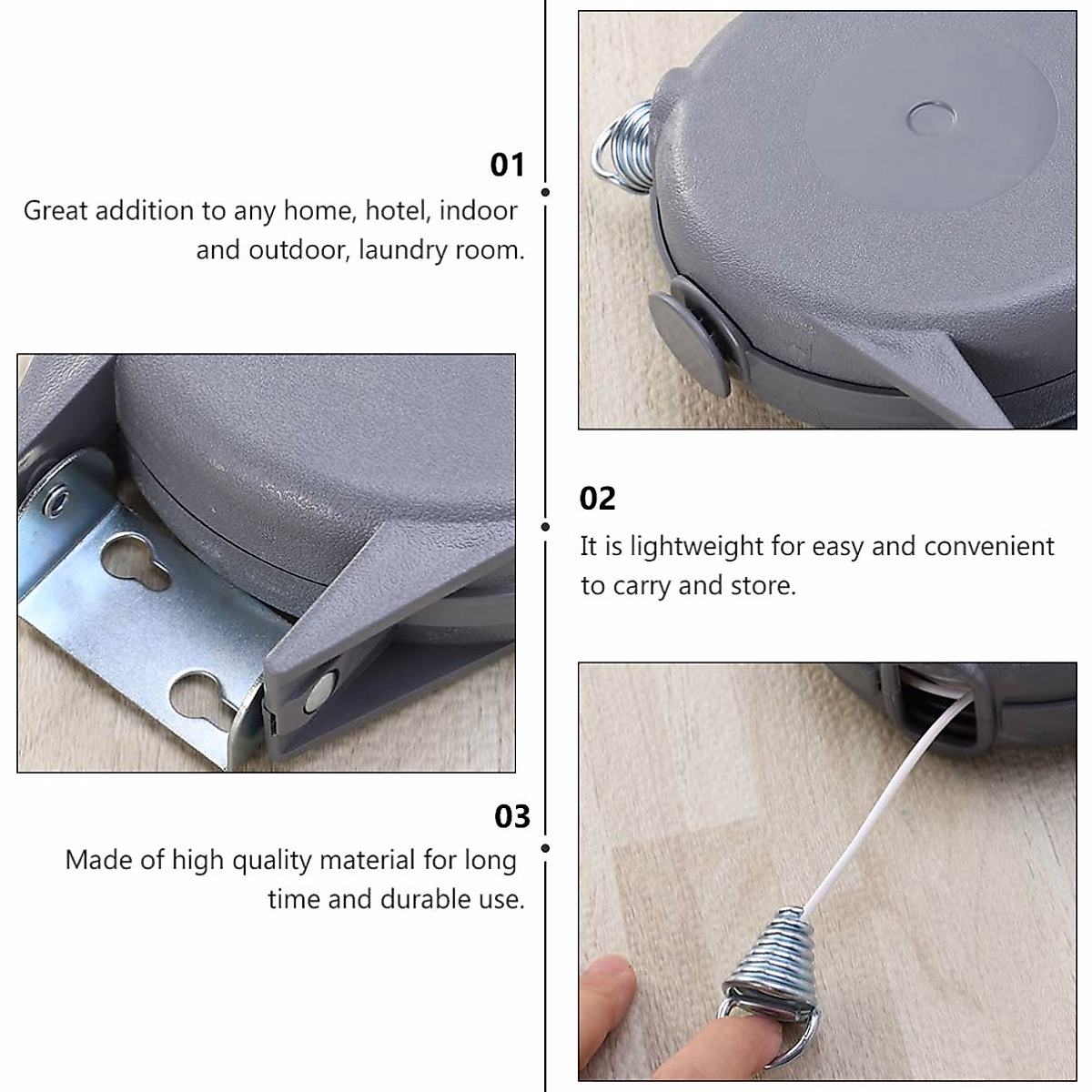 01
Great addition to any home, hotel, indoor and outdoor, laundry room.

02
It is lightweight for easy and convenient to carry and store.

03
Made of high quality material for long time and durable use.