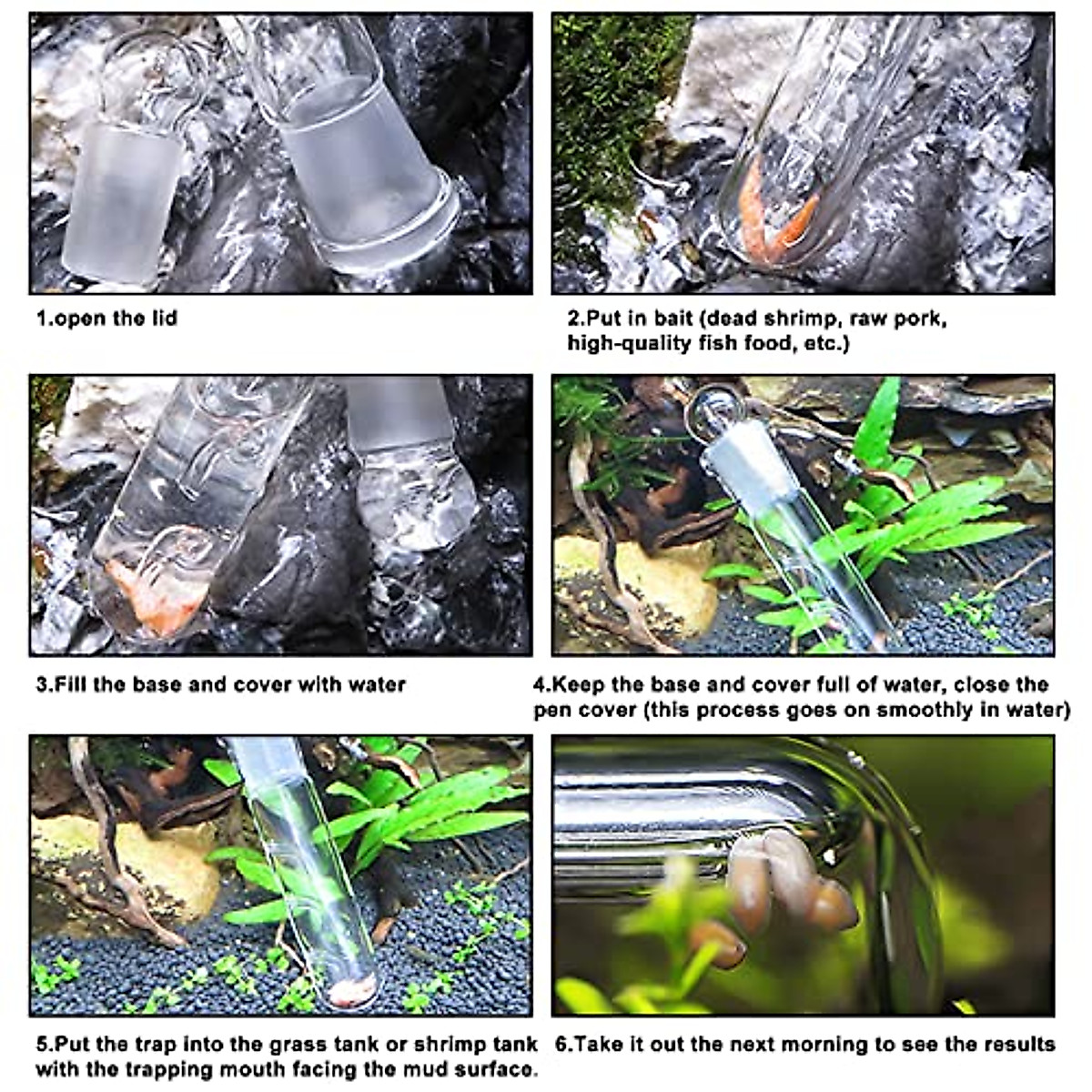 1.open the lid

2.Put in bait (dead shrimp, raw pork, high-quality fish food, etc.)

3.Fill the base and cover with water

4.Keep the base and cover full of water, close the pen cover (this process goes on smoothly in water)

5.Put the trap into the grass tank or shrimp tank with the trapping mouth facing the mud surface.

6.Take it out the next morning to see the results