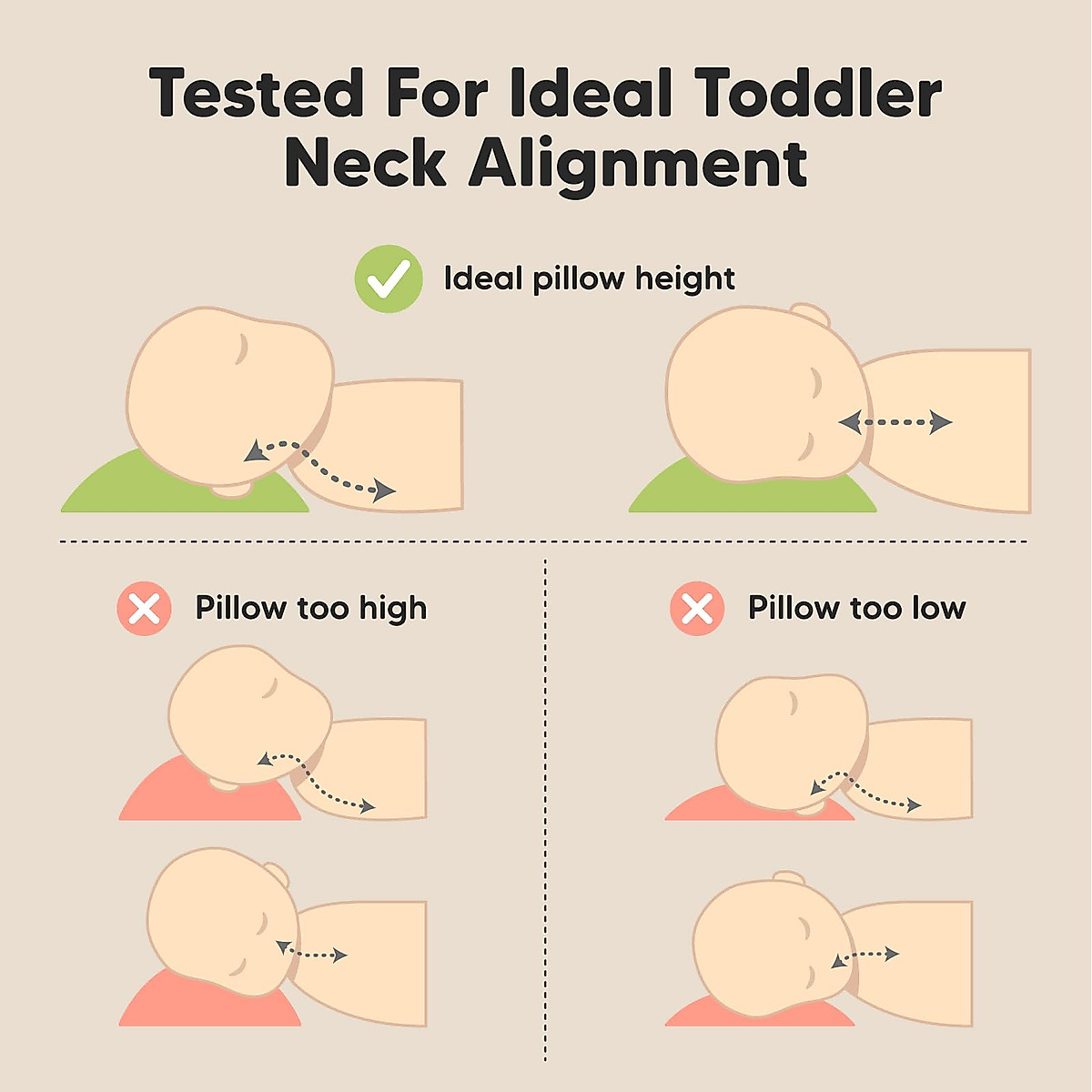 Tested For Ideal Toddler Neck Alignment

Ideal pillow height

Pillow too high

Pillow too low