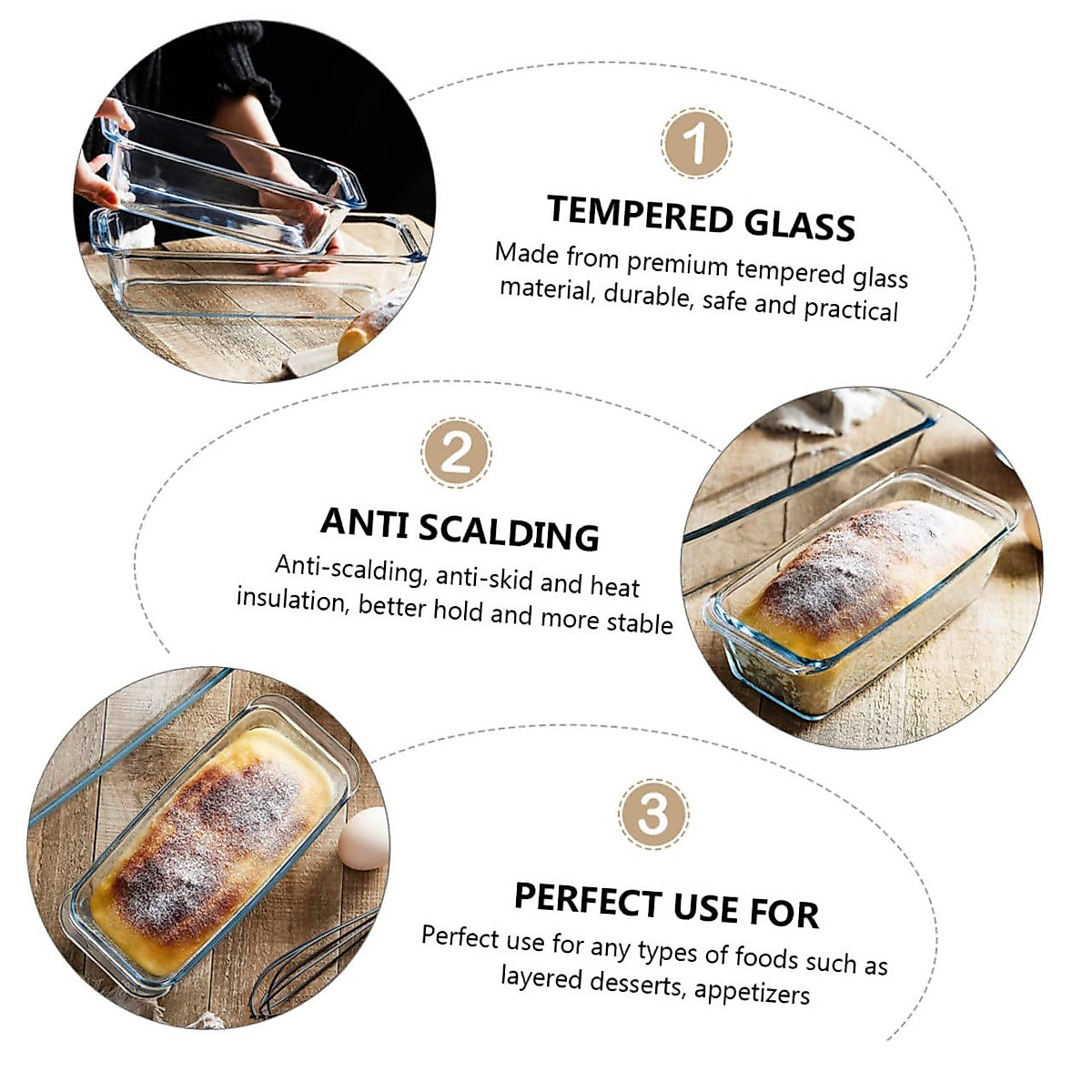 1

TEMPERED GLASS

Made from premium tempered glass material, durable, safe and practical

2

ANTI SCALDING

Anti-scalding, anti-skid and heat insulation, better hold and more stable

3

PERFECT USE FOR

Perfect use for any types of foods such as layered desserts, appetizers