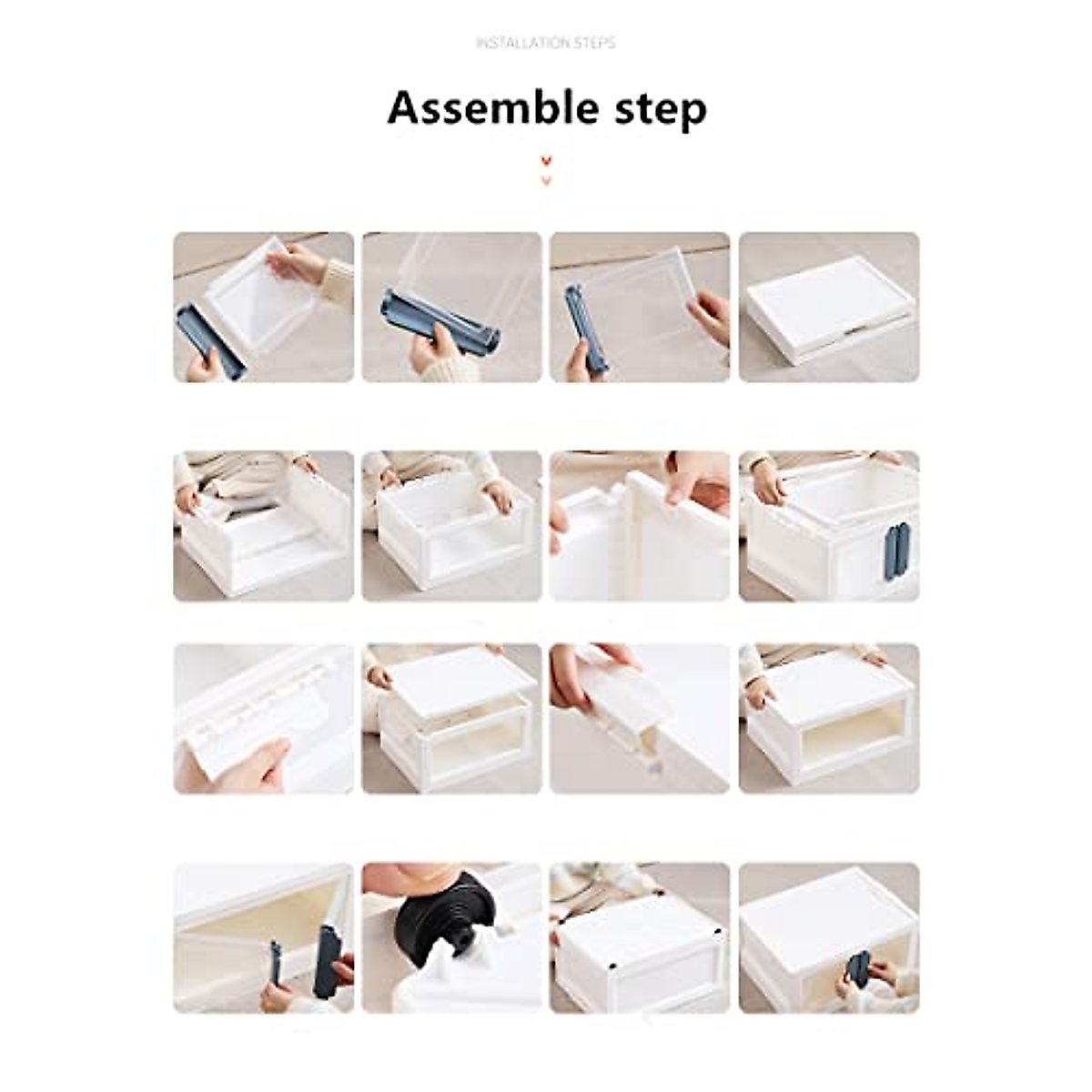 INSTALLATION STEPS

Assemble step