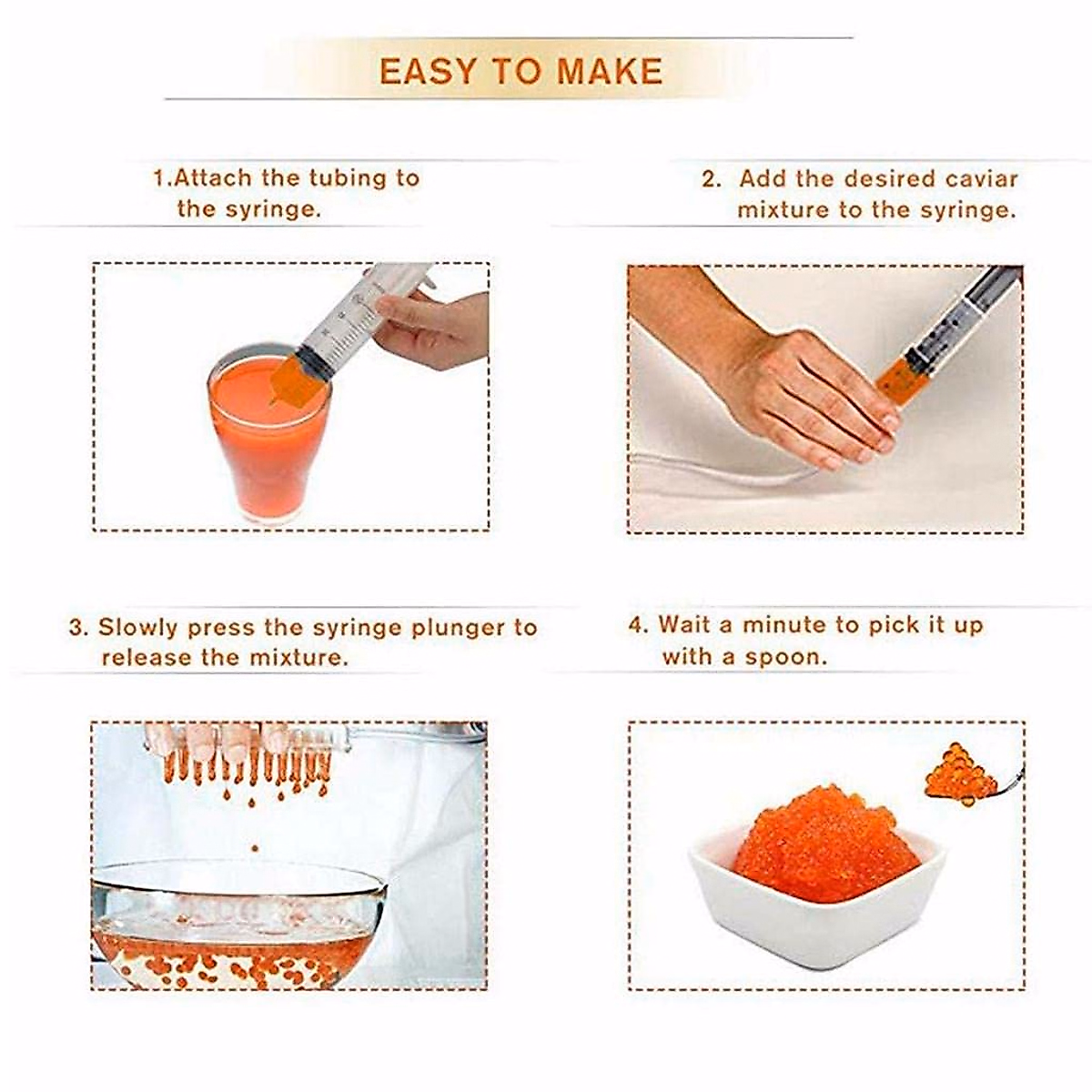 EASY TO MAKE

1.Attach the tubing to the syringe.

2. Add the desired caviar mixture to the syringe.

3. Slowly press the syringe plunger to release the mixture.

4. Wait a minute to pick it up with a spoon.