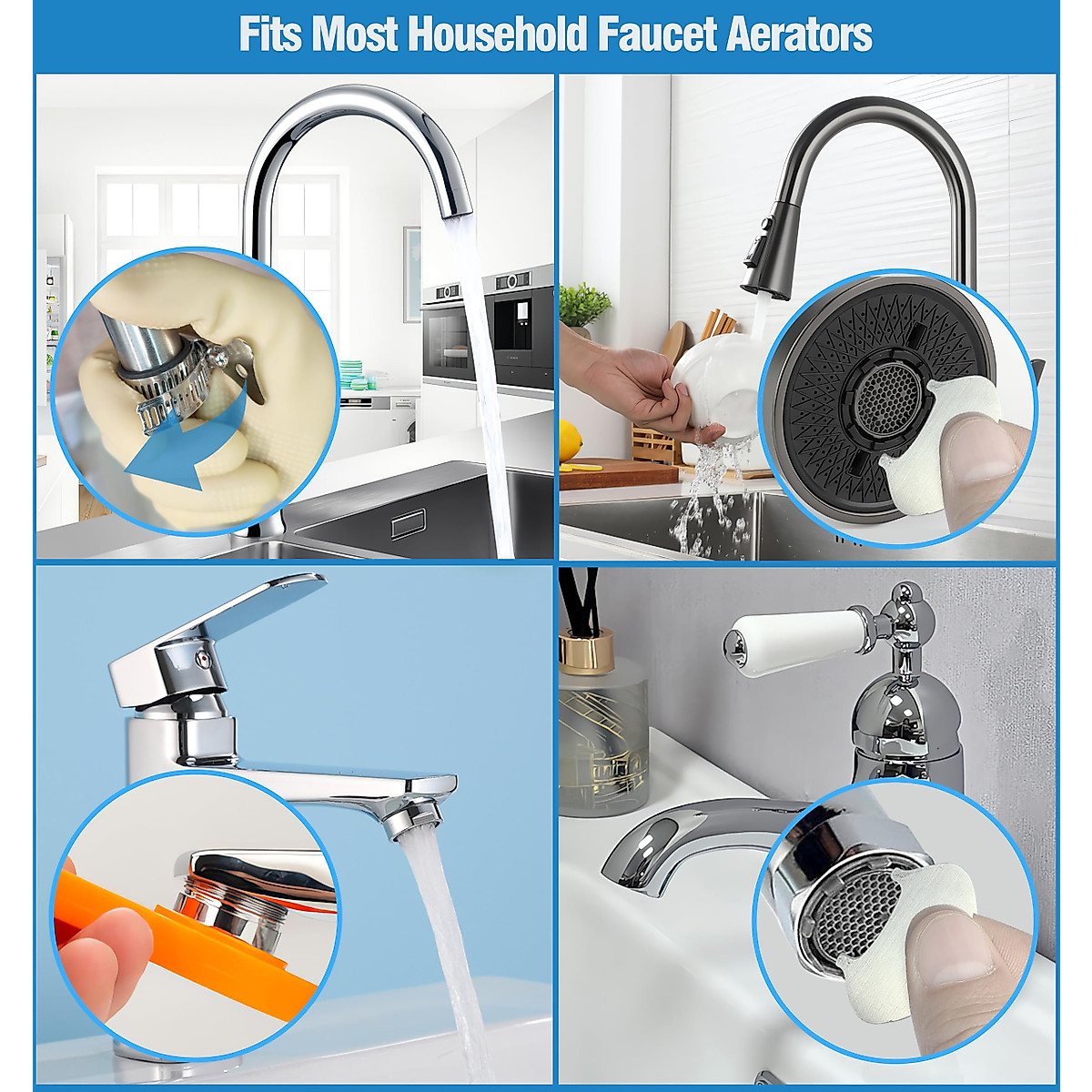 Fits Most Household Faucet Aerators