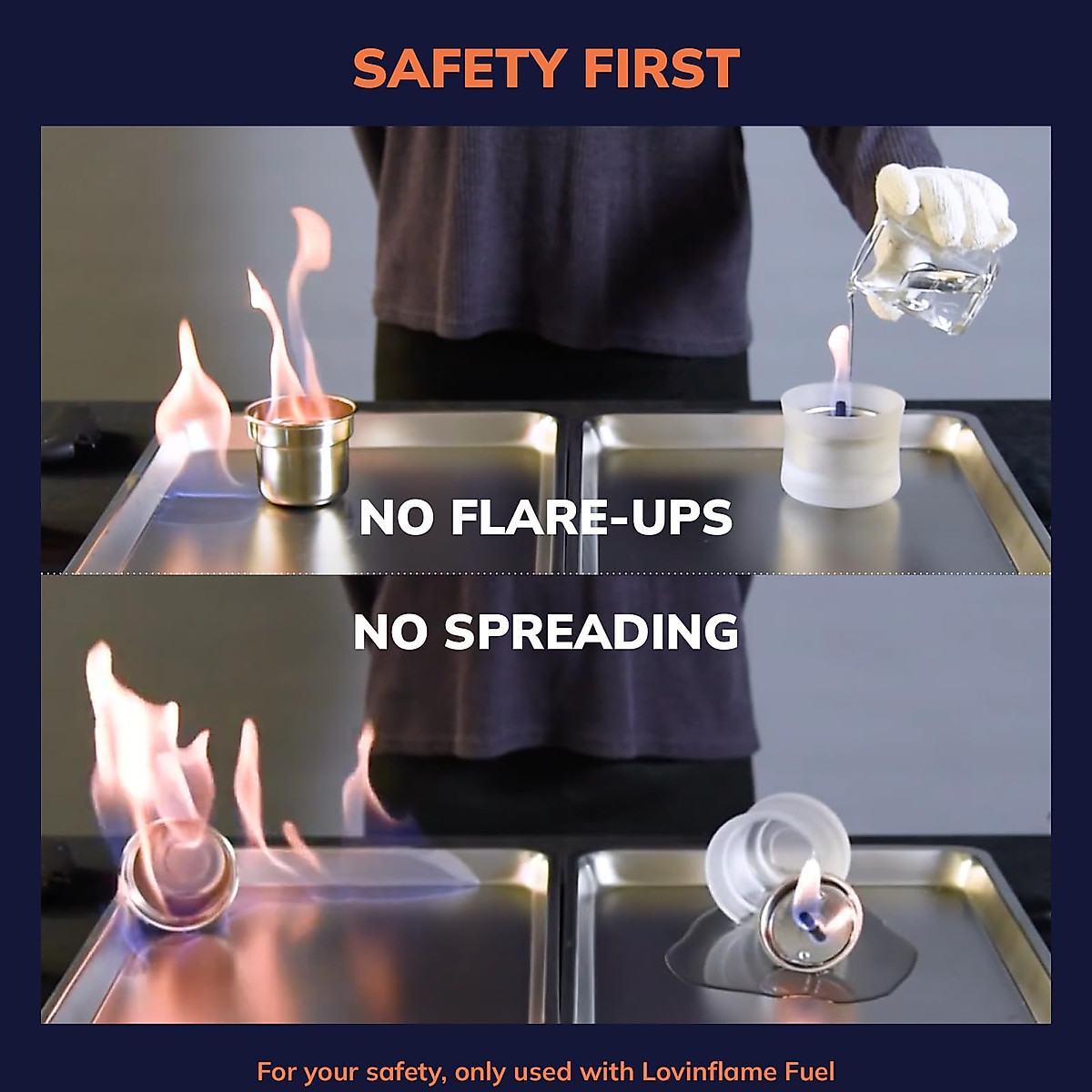 SAFETY FIRST

NO FLARE-UPS

NO SPREADING

For your safety, only used with Lovinflame Fuel