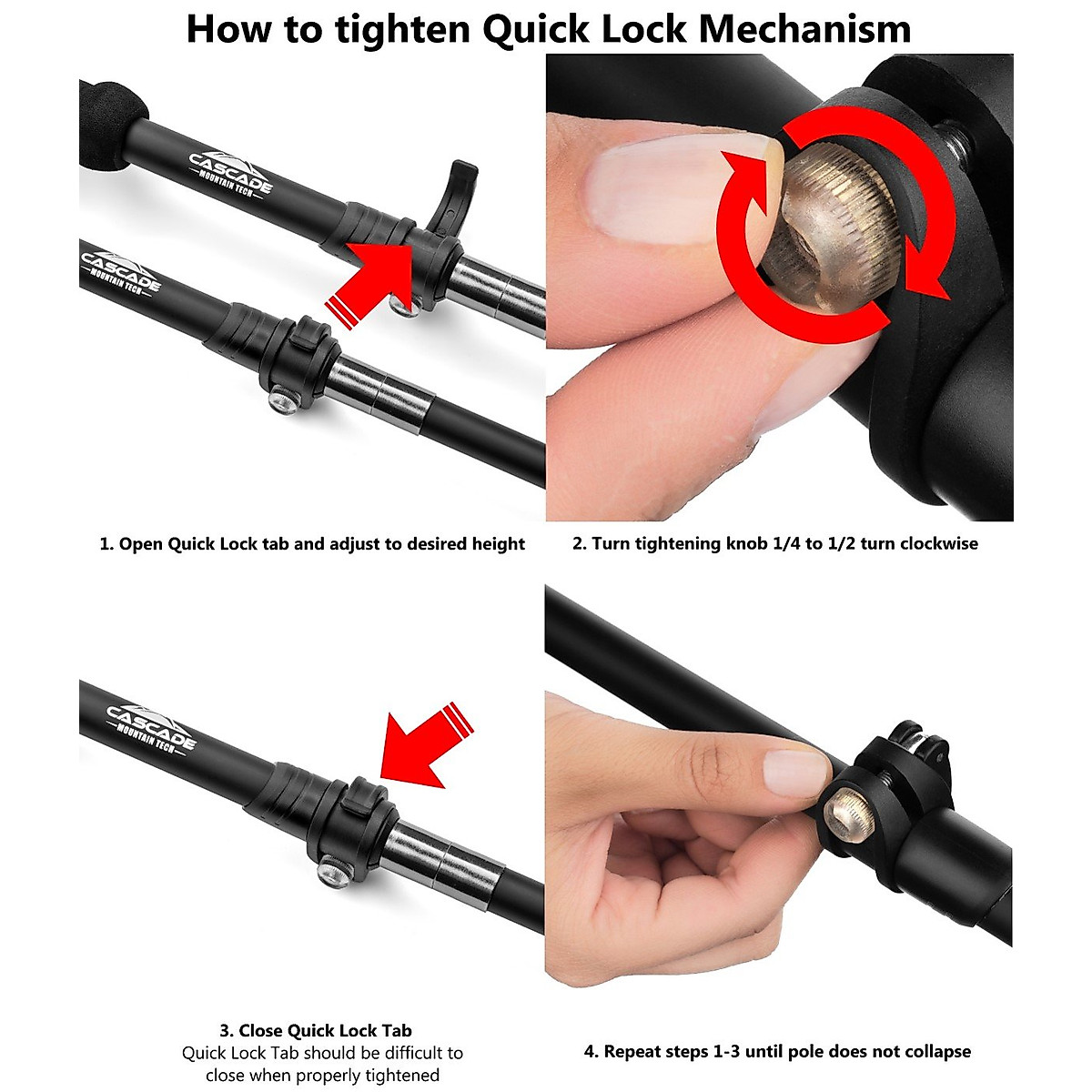 How to tighten Quick Lock Mechanism

CASCADE
MOUNTAIN TECH

CASCADE
MOUNTAIN TECH

1. Open Quick Lock tab and adjust to desired height

2. Turn tightening knob 1/4 to 1/2 turn clockwise

CASCADE
MOUNTAIN TECH

3. Close Quick Lock Tab
Quick Lock Tab should be difficult to close when properly tightened

4. Repeat steps 1-3 until pole does not collapse