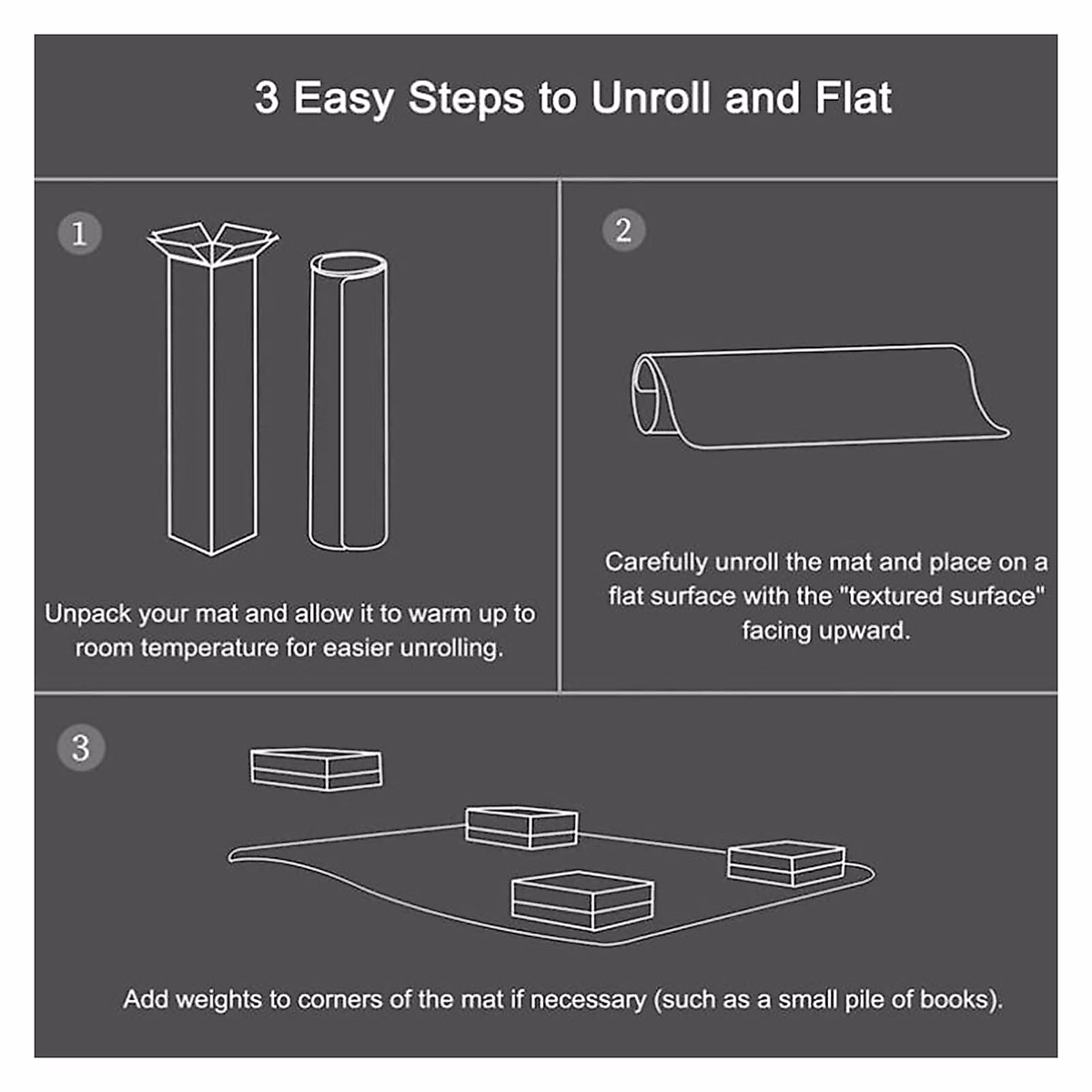 3 Easy Steps to Unroll and Flat

1

Unpack your mat and allow it to warm up to room temperature for easier unrolling.

2

Carefully unroll the mat and place on a flat surface with the "textured surface" facing upward.

3

Add weights to corners of the mat if necessary (such as a small pile of books).