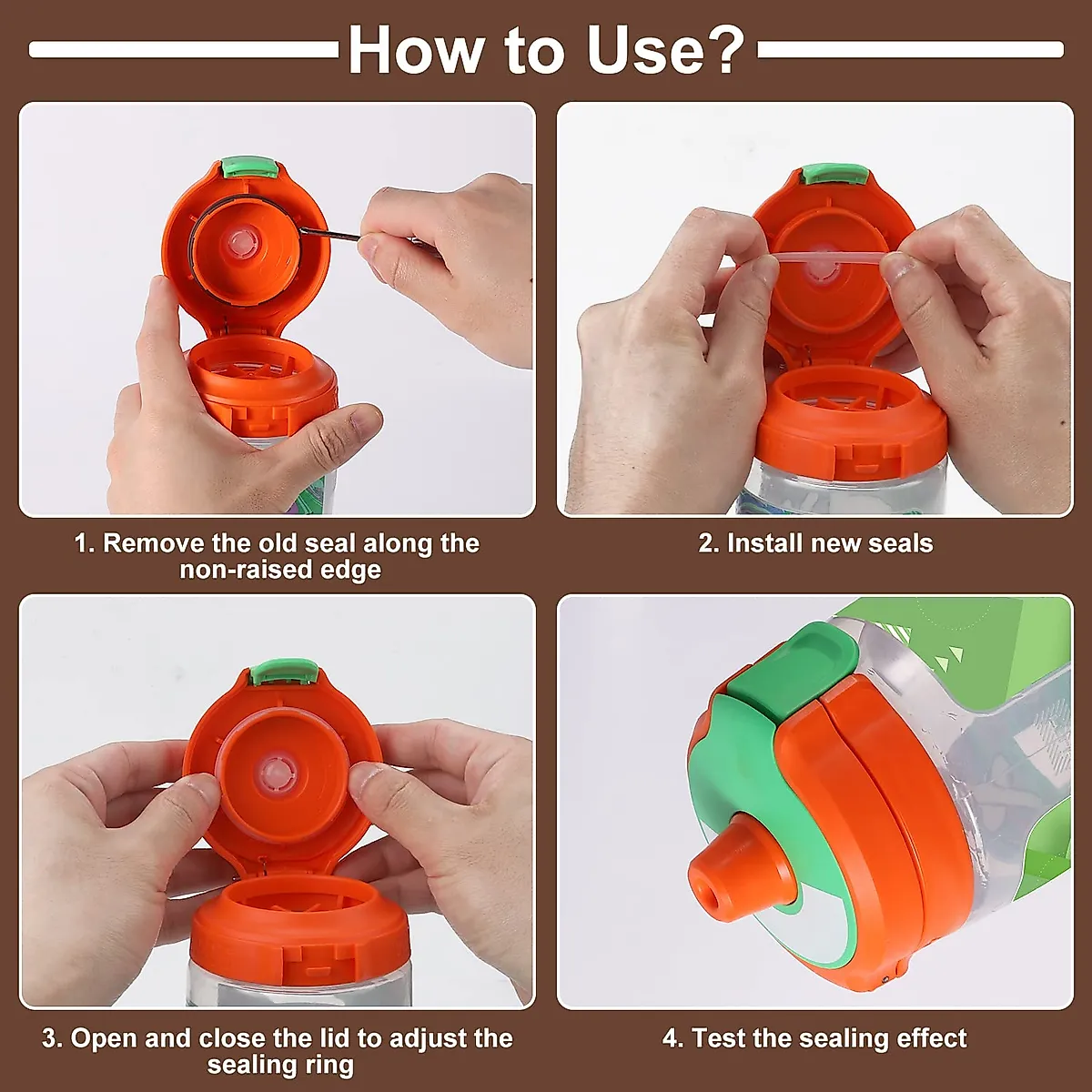 How to Use?

1. Remove the old seal along the non-raised edge

2. Install new seals

3. Open and close the lid to adjust the sealing ring

4. Test the sealing effect