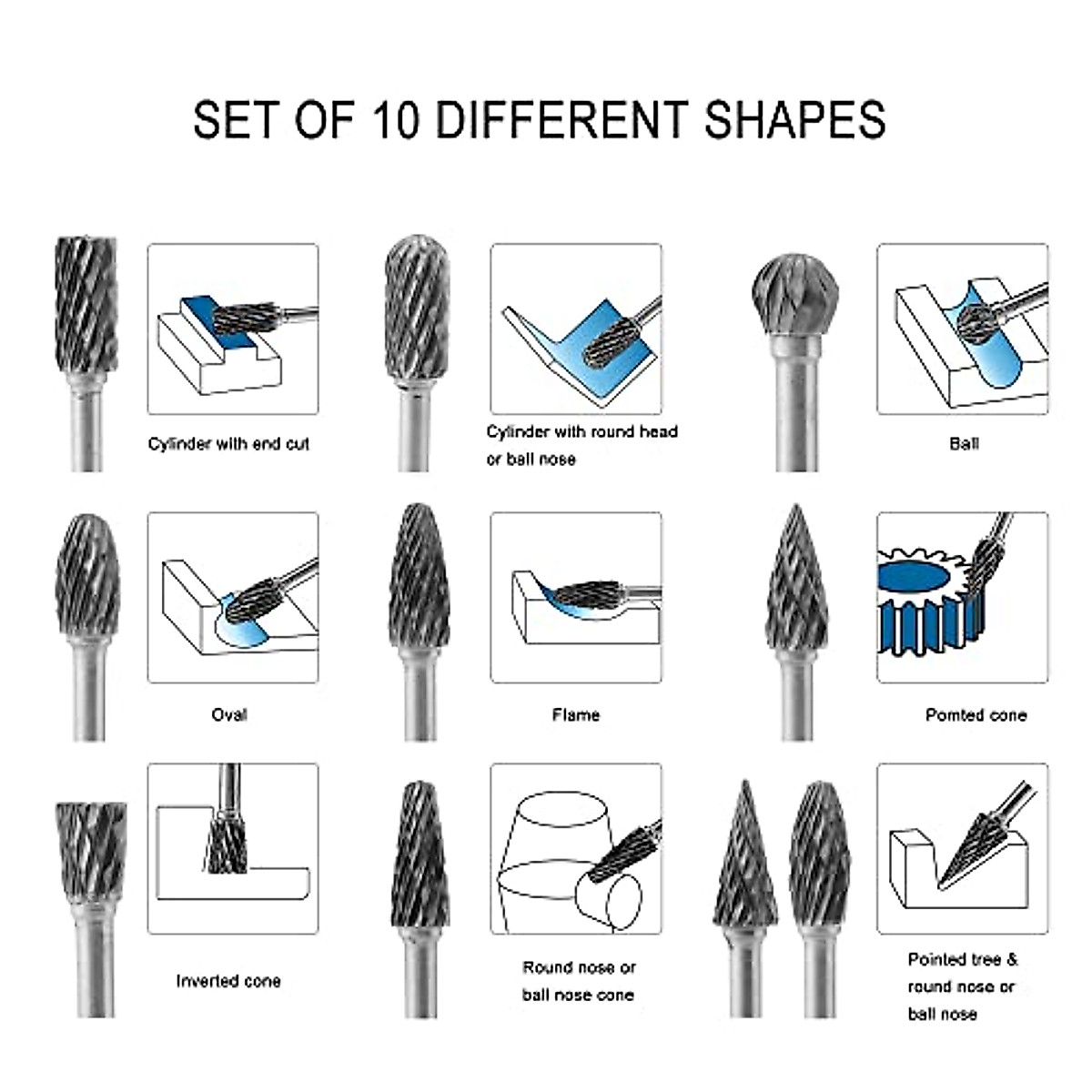 SET OF 10 DIFFERENT SHAPES

Cylinder with end cut

Cylinder with round head or ball nose

Ball

Oval

Flame

Pomted cone

Inverted cone

Round nose or ball nose cone

Pointed tree & round nose or ball nose