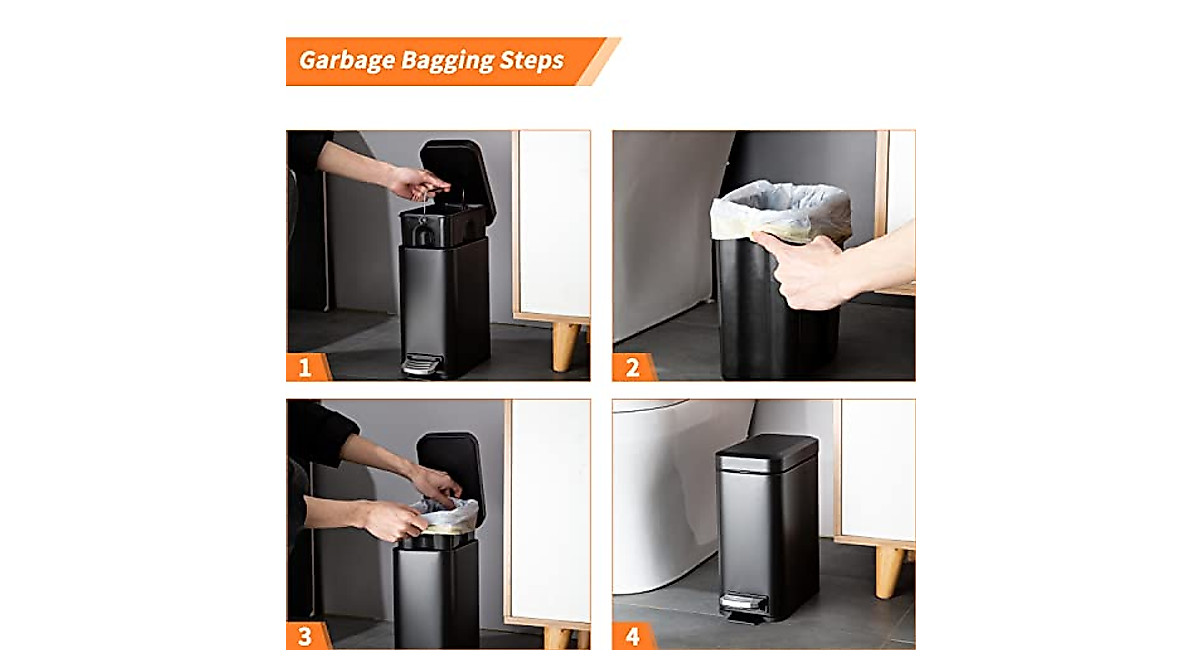 Garbage Bagging Steps

1

2

3

4