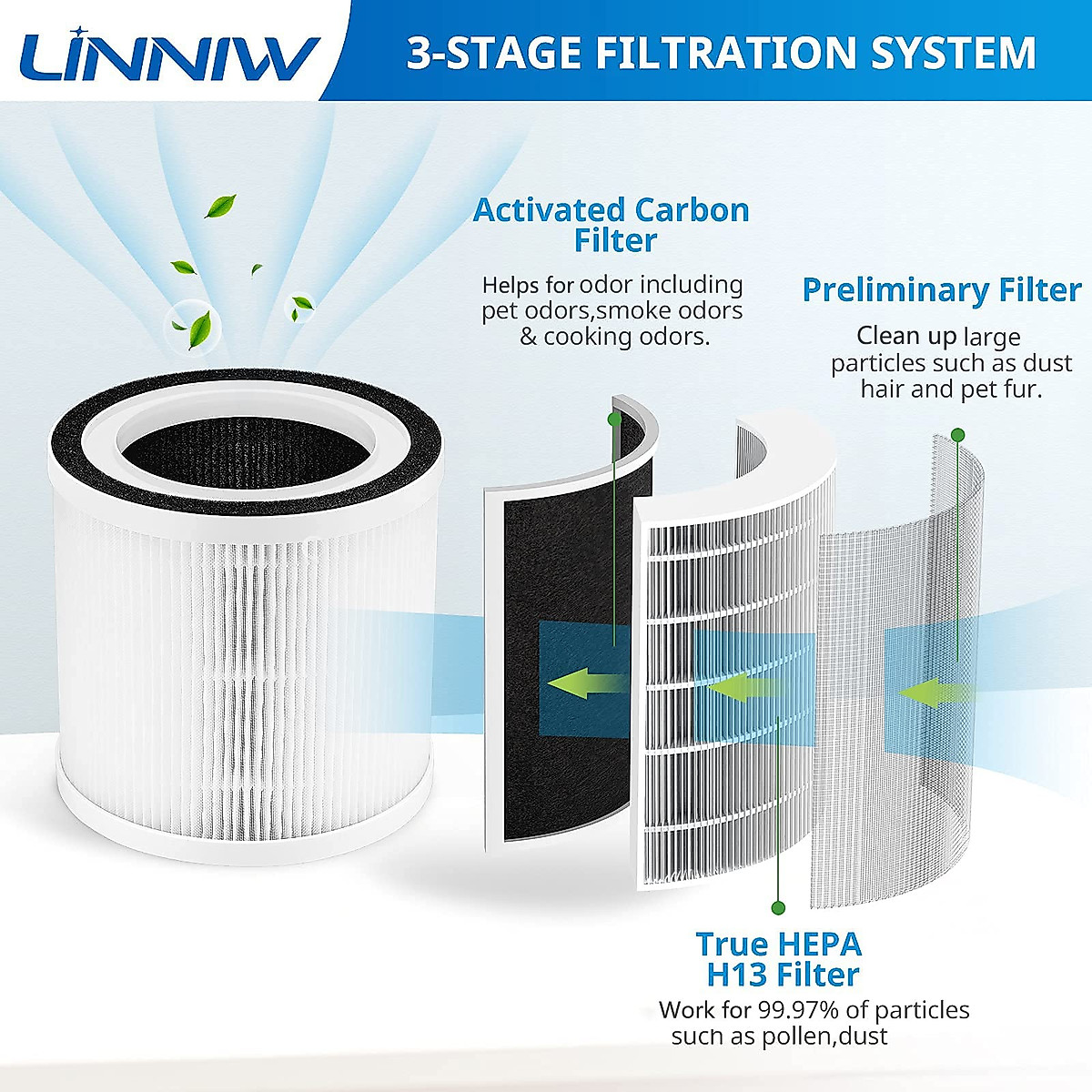 LINNIW

3-STAGE FILTRATION SYSTEM

Activated Carbon Filter

Helps for odor including pet odors,smoke odors & cooking odors.

Preliminary Filter

Clean up large particles such as dust hair and pet fur.

True HEPA H13 Filter

Work for 99.97% of particles such as pollen,dust