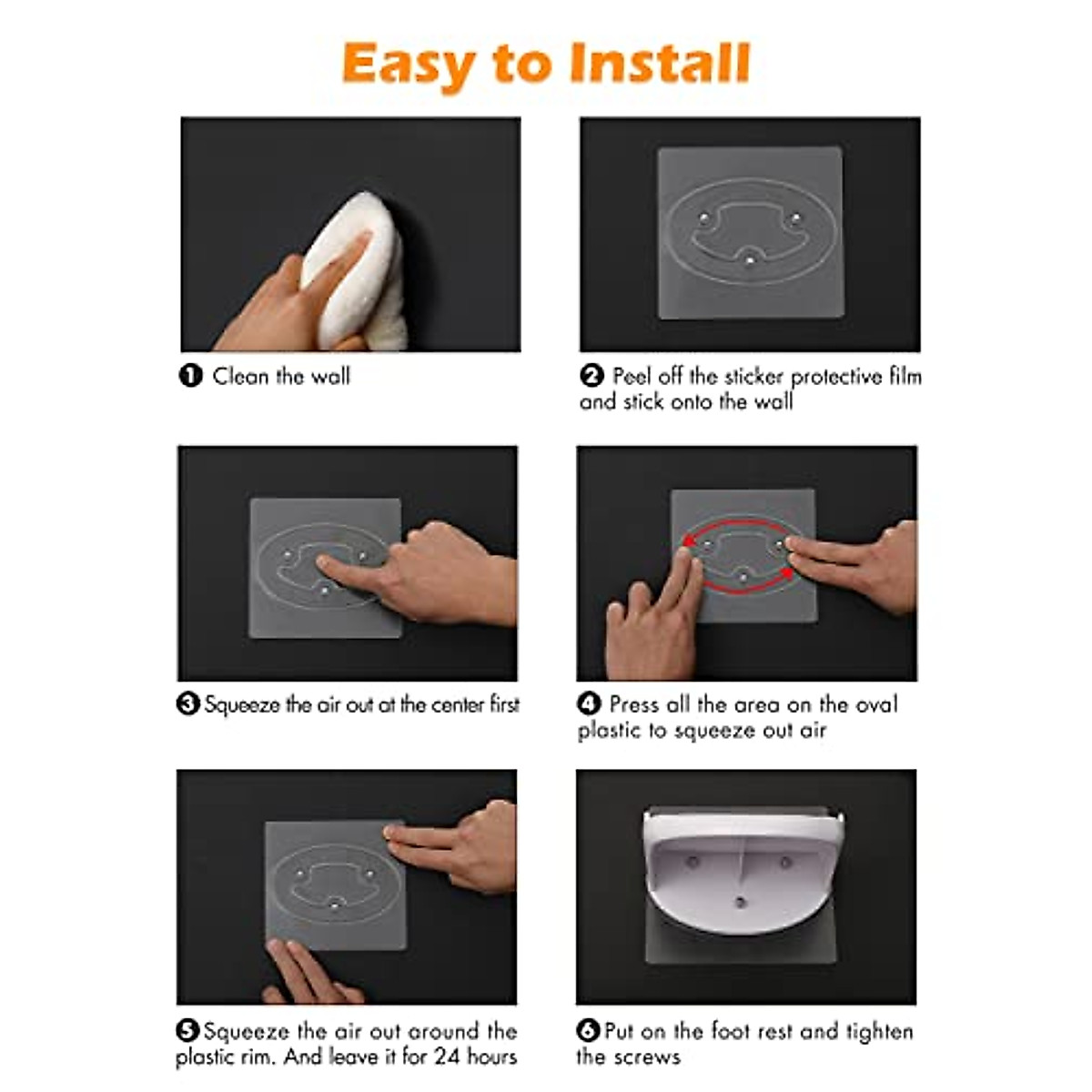 Easy to Install

❶ Clean the wall

❷ Peel off the sticker protective film and stick onto the wall

❸ Squeeze the air out at the center first

❹ Press all the area on the oval plastic to squeeze out air

❺ Squeeze the air out around the plastic rim. And leave it for 24 hours

❻ Put on the foot rest and tighten the screws