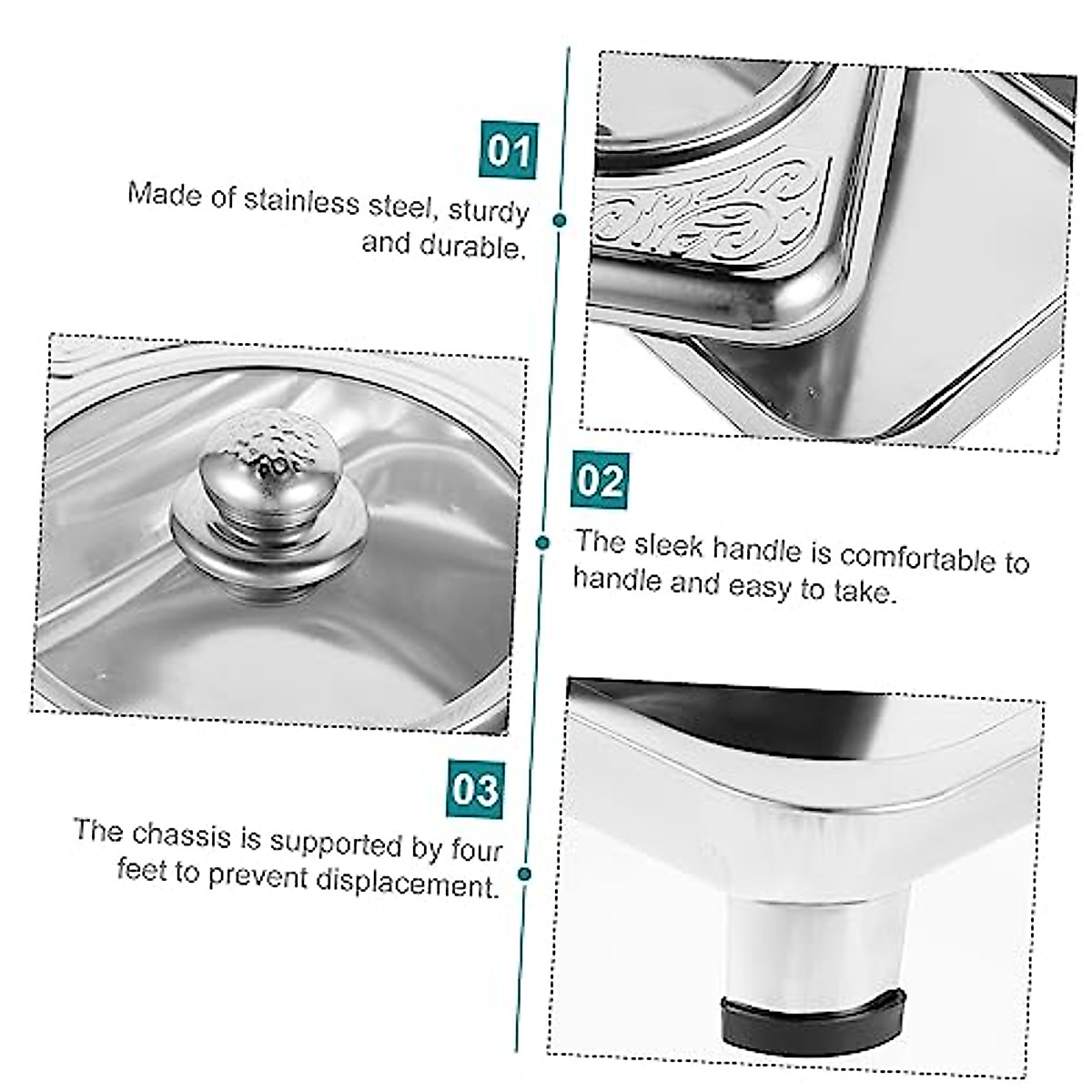 01

Made of stainless steel, sturdy and durable.

02

The sleek handle is comfortable to handle and easy to take.

03

The chassis is supported by four feet to prevent displacement.