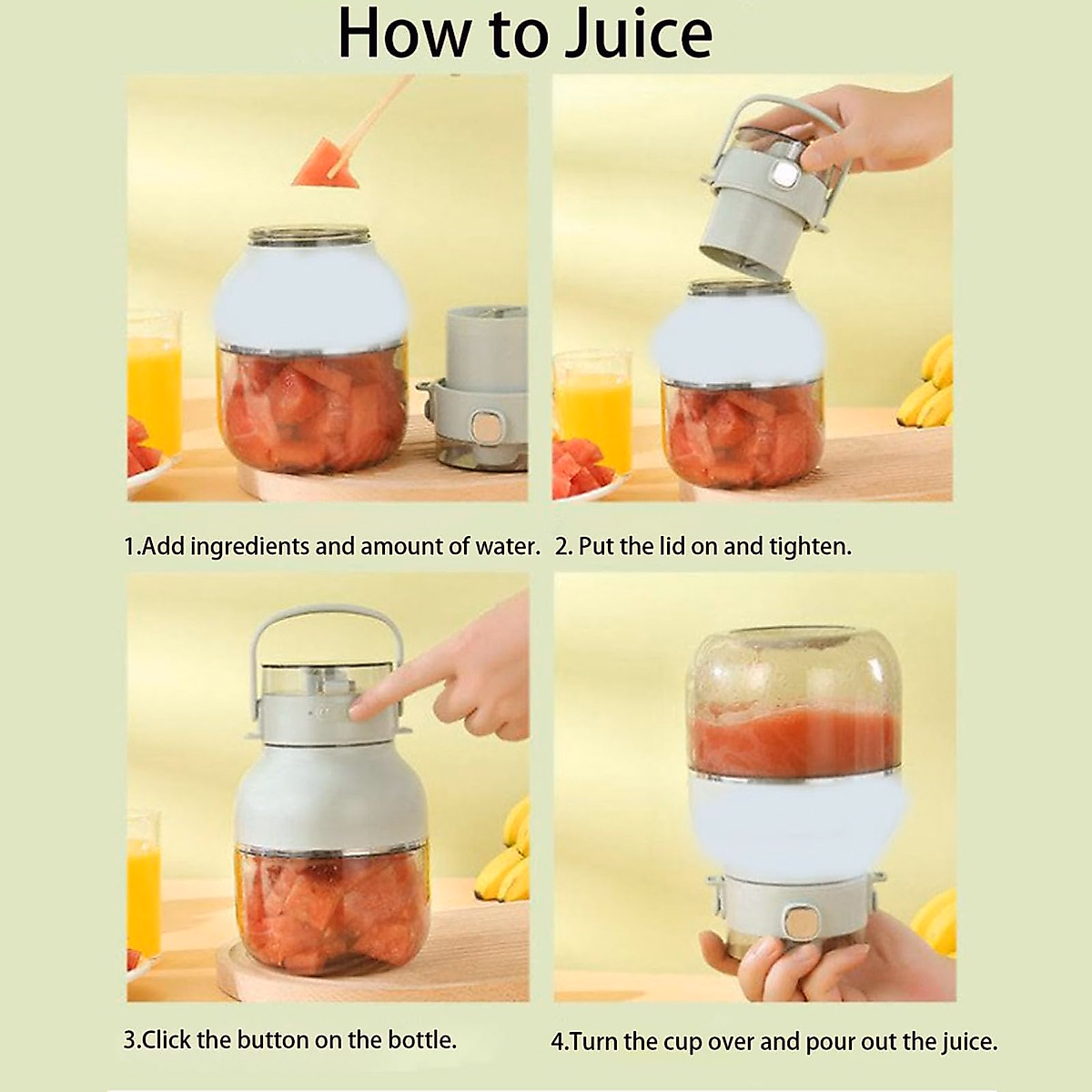 How to Juice

1.Add ingredients and amount of water.

2. Put the lid on and tighten.

3.Click the button on the bottle.

4.Turn the cup over and pour out the juice.