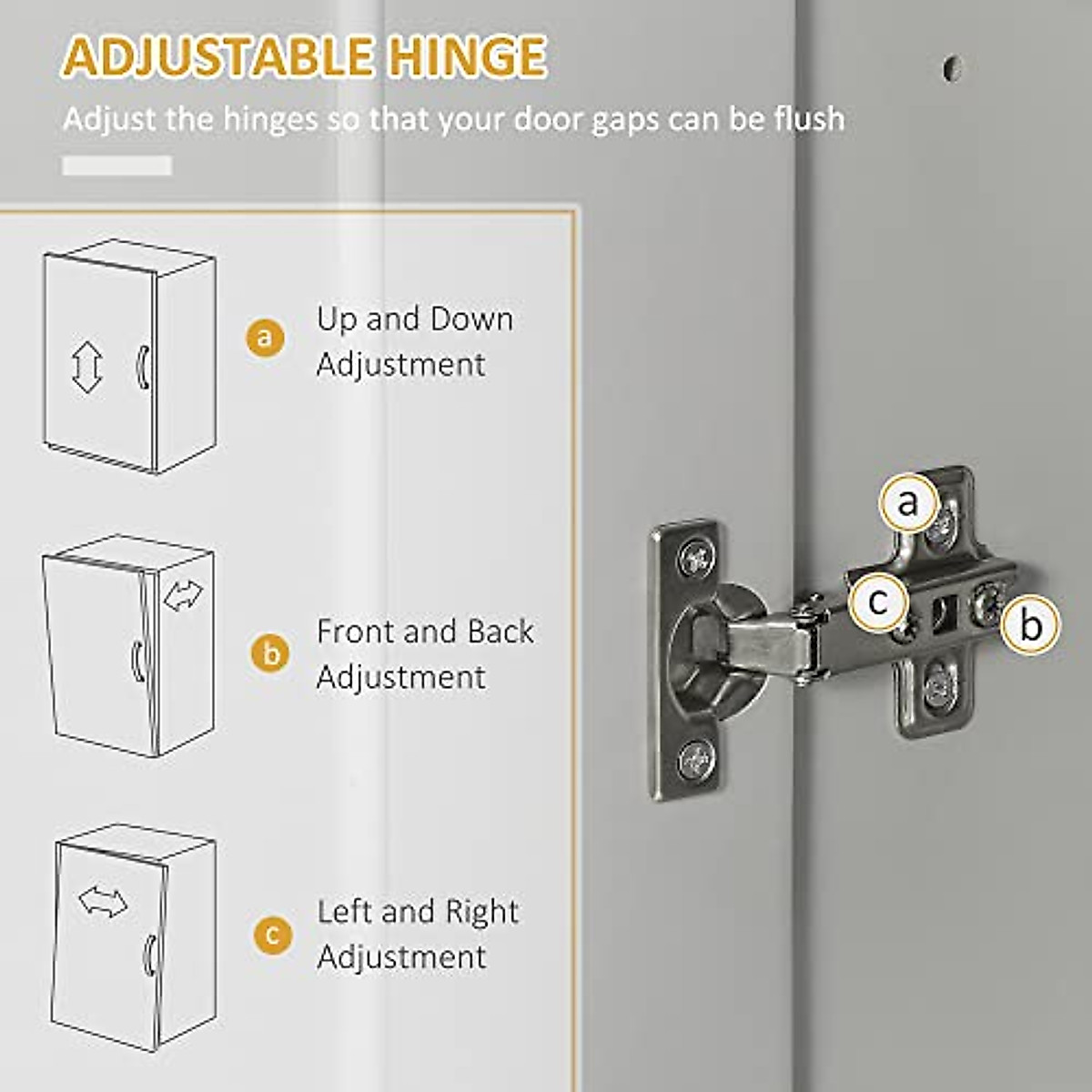 ADJUSTABLE HINGE

Adjust the hinges so that your door gaps can be flush

a Up and Down Adjustment

b Front and Back Adjustment

c Left and Right Adjustment

a

c

b