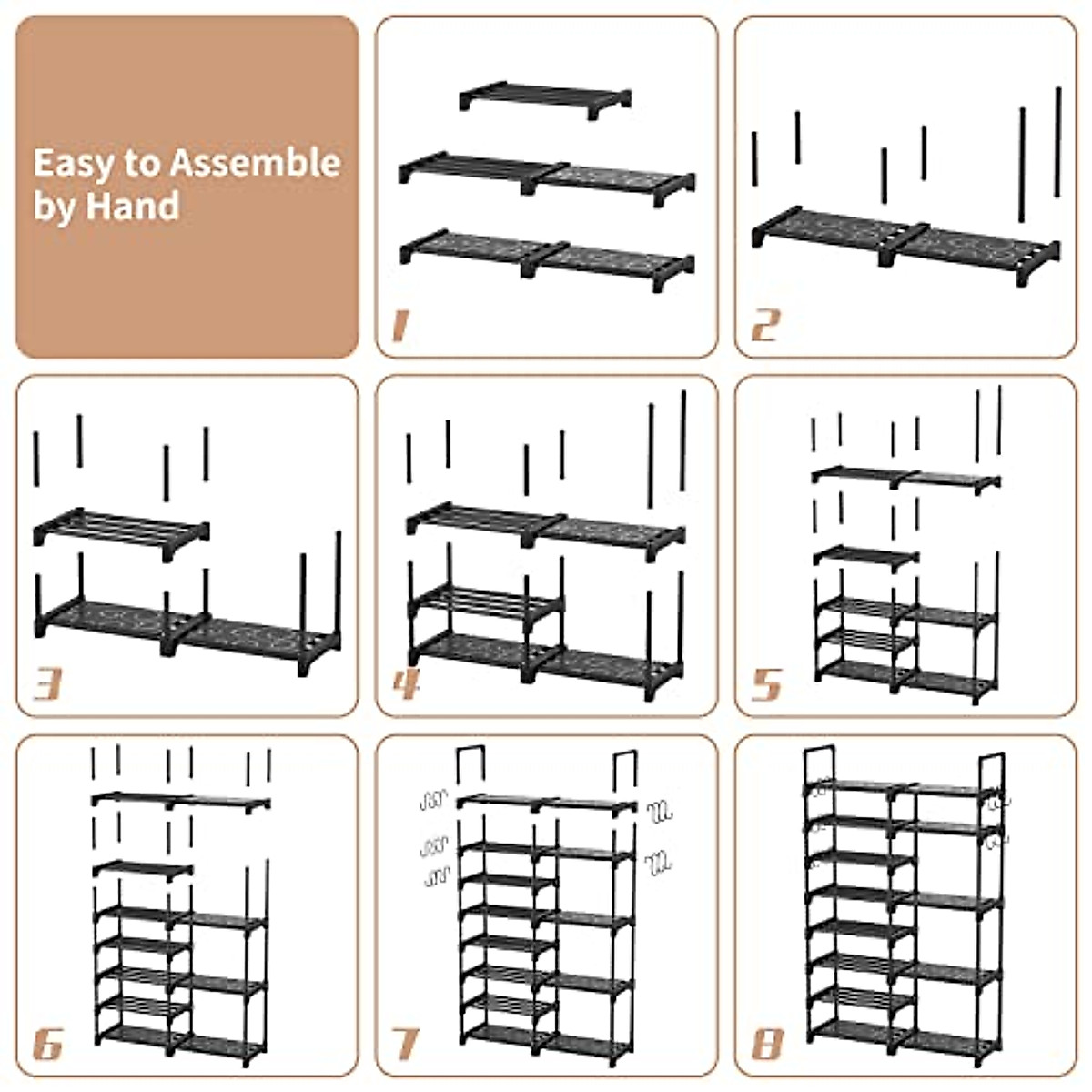 Easy to Assemble by Hand

1

2

3

4

5

6

7

8