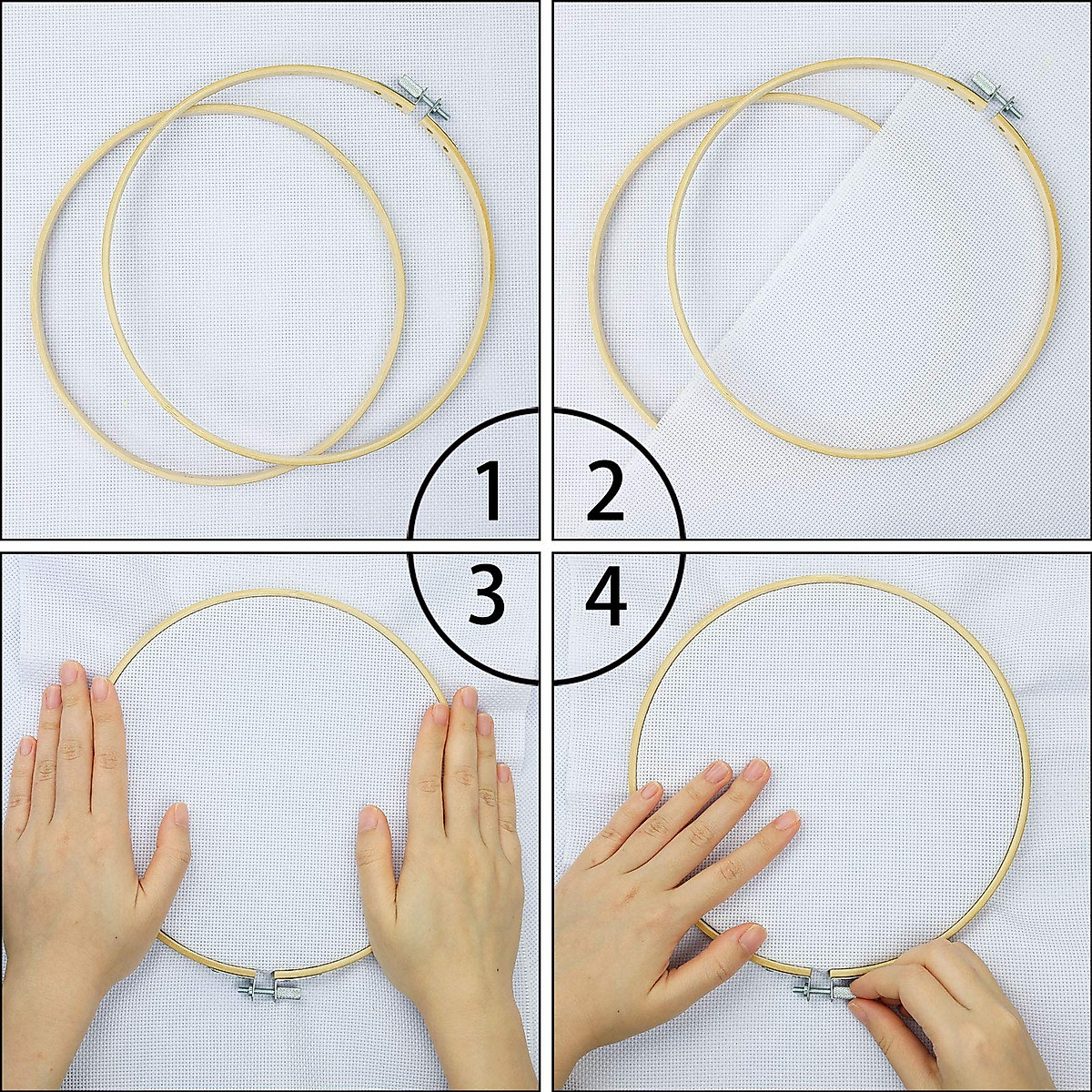 1
2
3
4