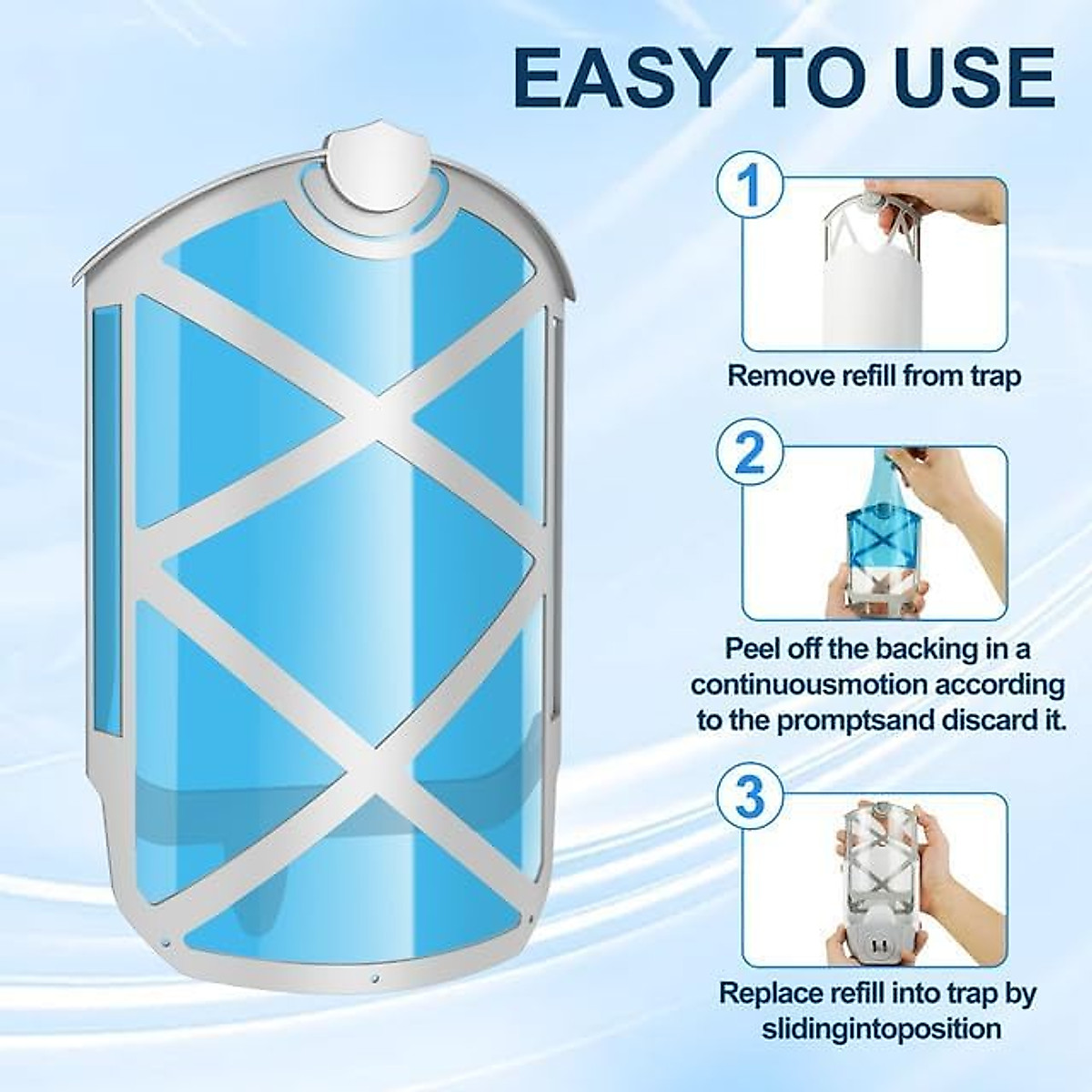 EASY TO USE

1

Remove refill from trap

2

Peel off the backing in a continuousmotion according to the promptsand discard it.

3

Replace refill into trap by slidingintoposition