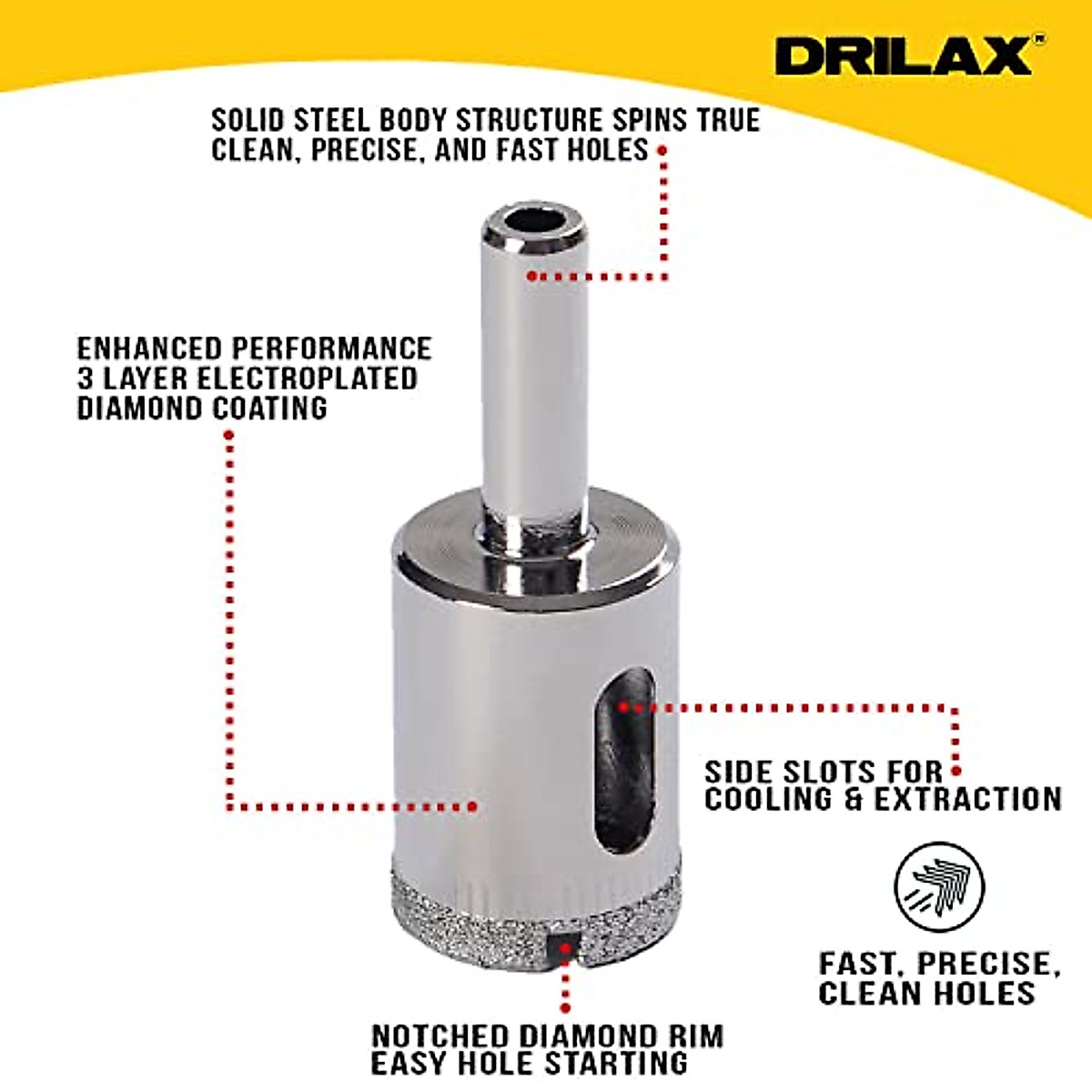 DRILAX®

SOLID STEEL BODY STRUCTURE SPINS TRUE CLEAN, PRECISE, AND FAST HOLES

ENHANCED PERFORMANCE 3 LAYER ELECTROPLATED DIAMOND COATING

SIDE SLOTS FOR COOLING & EXTRACTION

FAST, PRECISE, CLEAN HOLES

NOTCHED DIAMOND RIM EASY HOLE STARTING