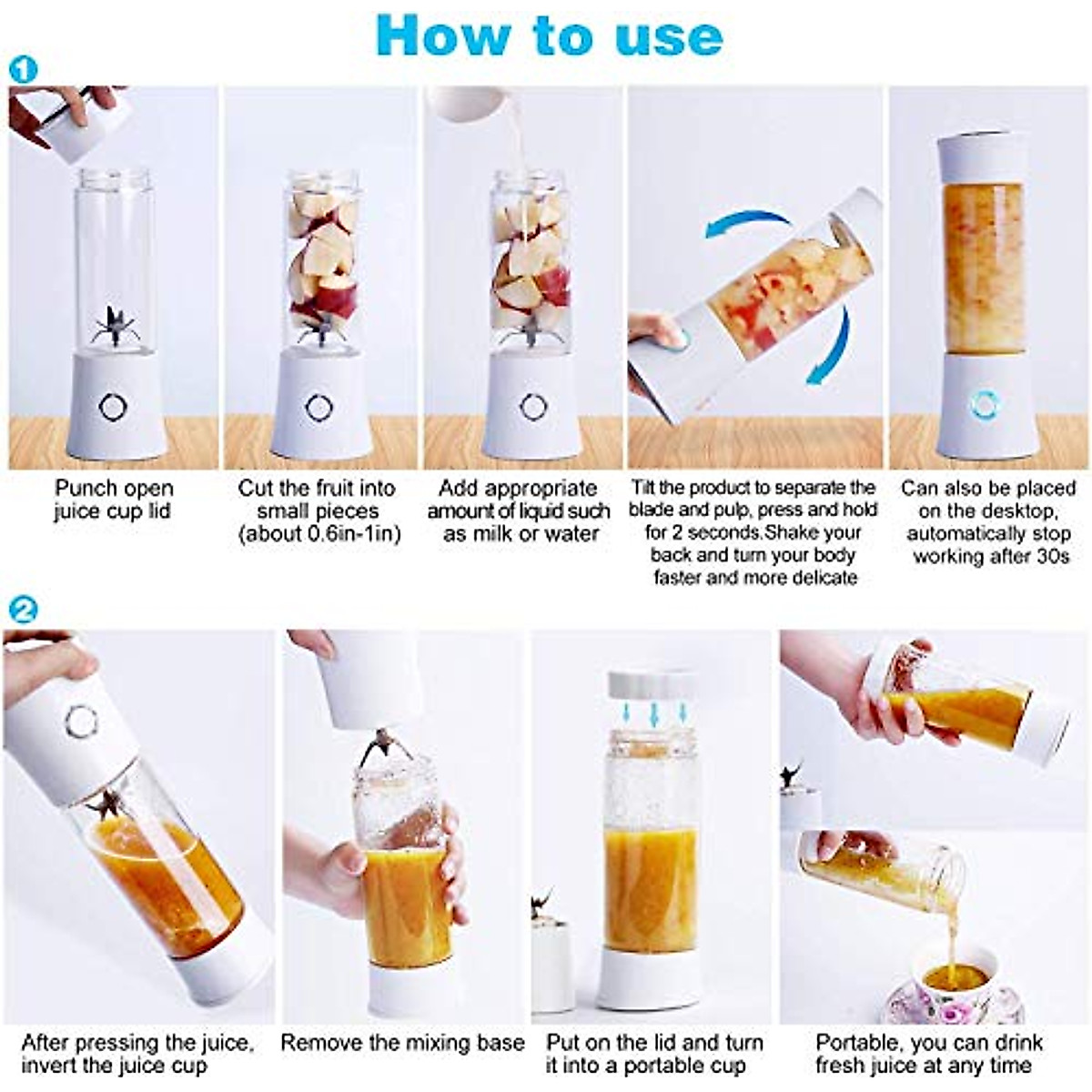 How to use

1

Punch open juice cup lid

Cut the fruit into small pieces (about 0.6in-1in)

Add appropriate amount of liquid such as milk or water

Tilt the product to separate the blade and pulp, press and hold for 2 seconds.Shake your back and turn your body faster and more delicate

Can also be placed on the desktop, automatically stop working after 30s

2

After pressing the juice, invert the juice cup

Remove the mixing base

Put on the lid and turn it into a portable cup

Portable, you can drink fresh juice at any time