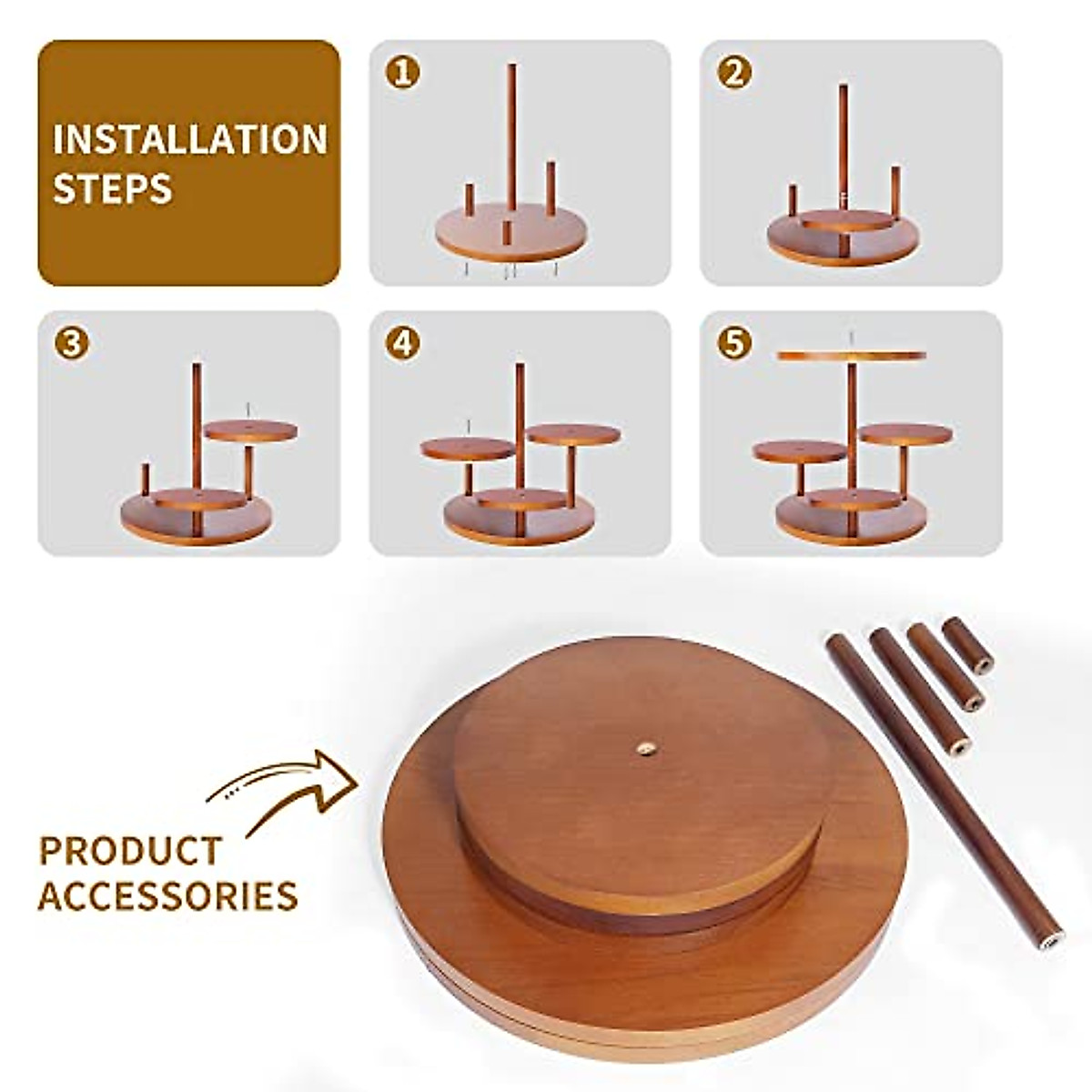 INSTALLATION STEPS

1

2

3

4

5

PRODUCT ACCESSORIES