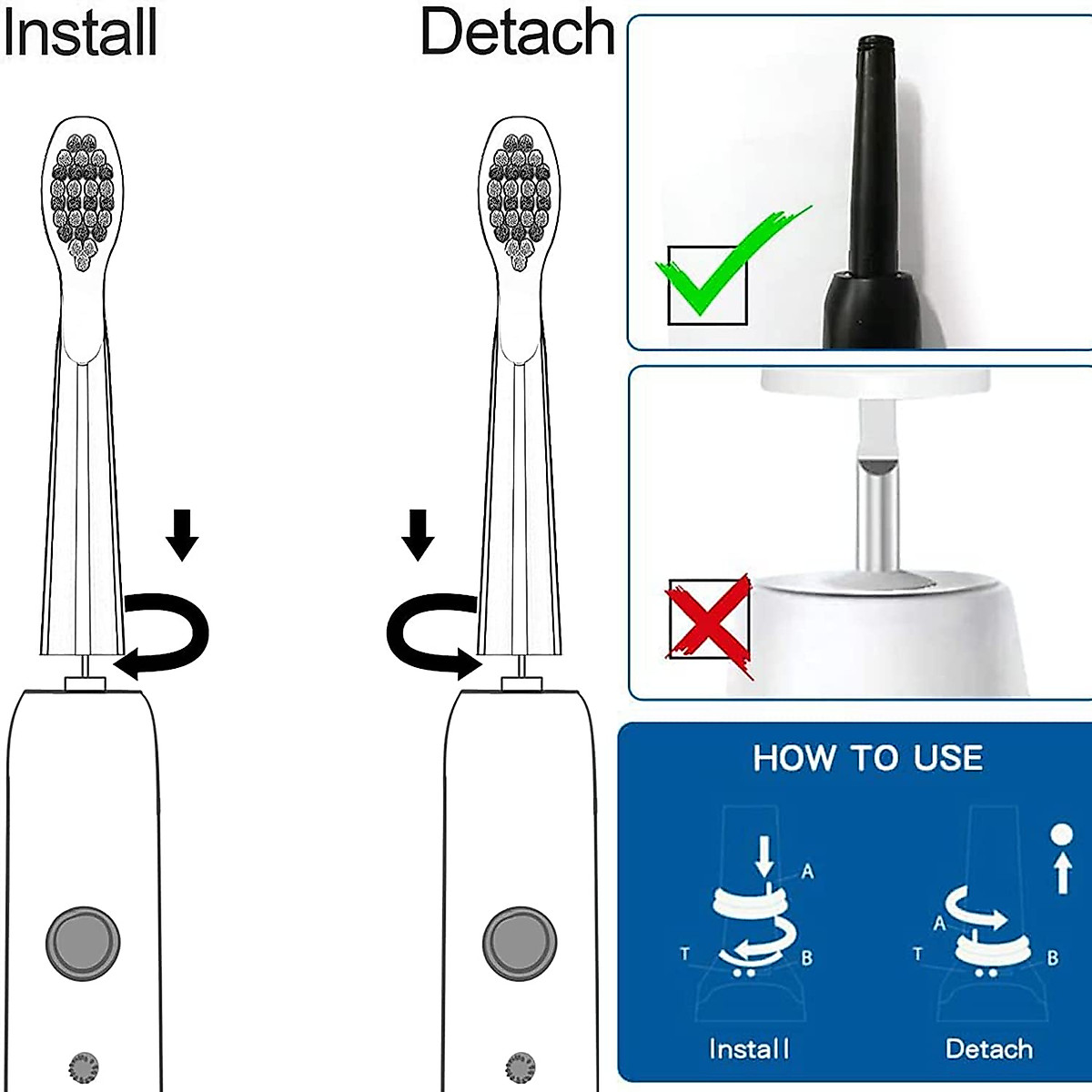 Install

Detach

HOW TO USE

A

T

B

A

T

B

Install

Detach