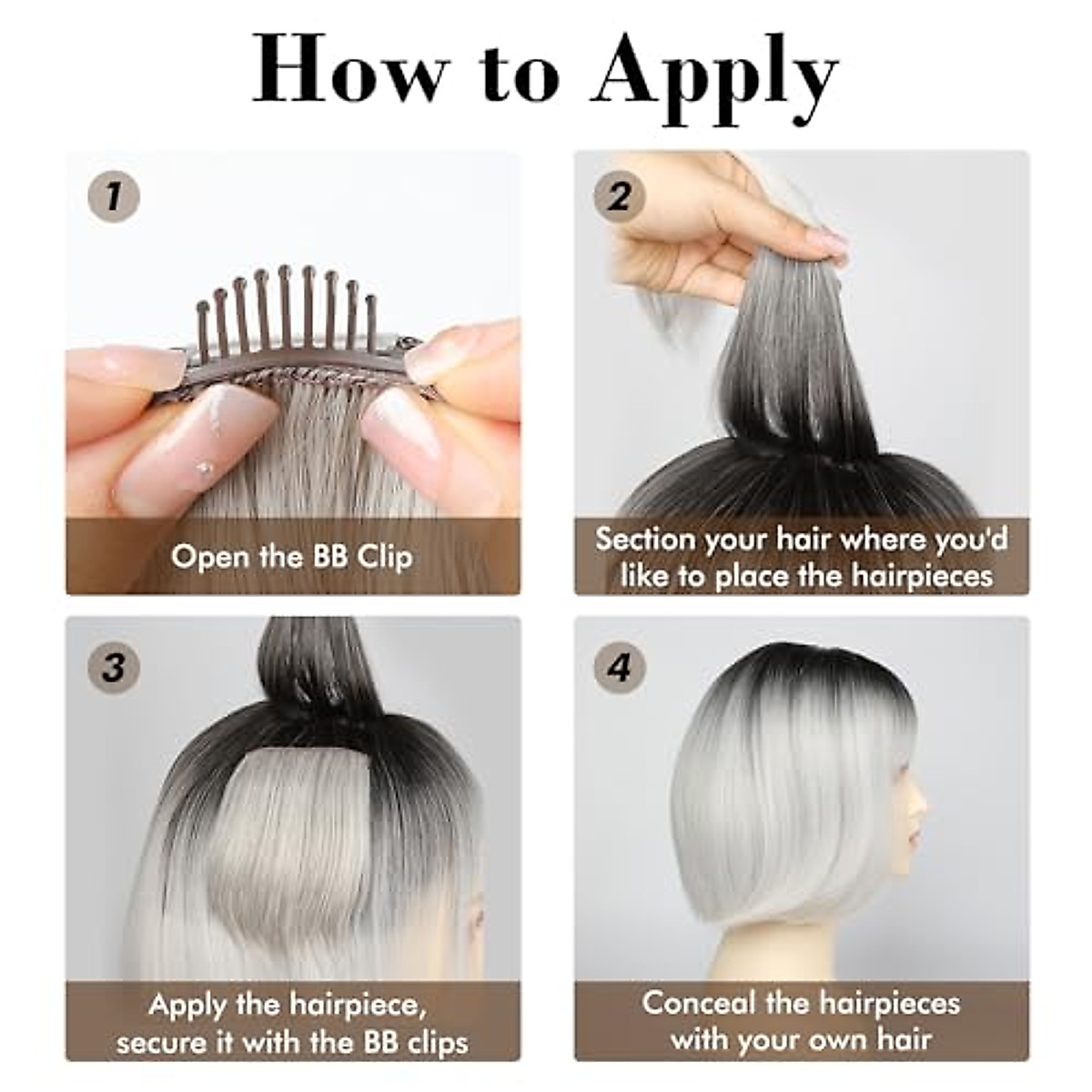 How to Apply

1

Open the BB Clip

2

Section your hair where you'd like to place the hairpieces

3

Apply the hairpiece, secure it with the BB clips

4

Conceal the hairpieces with your own hair