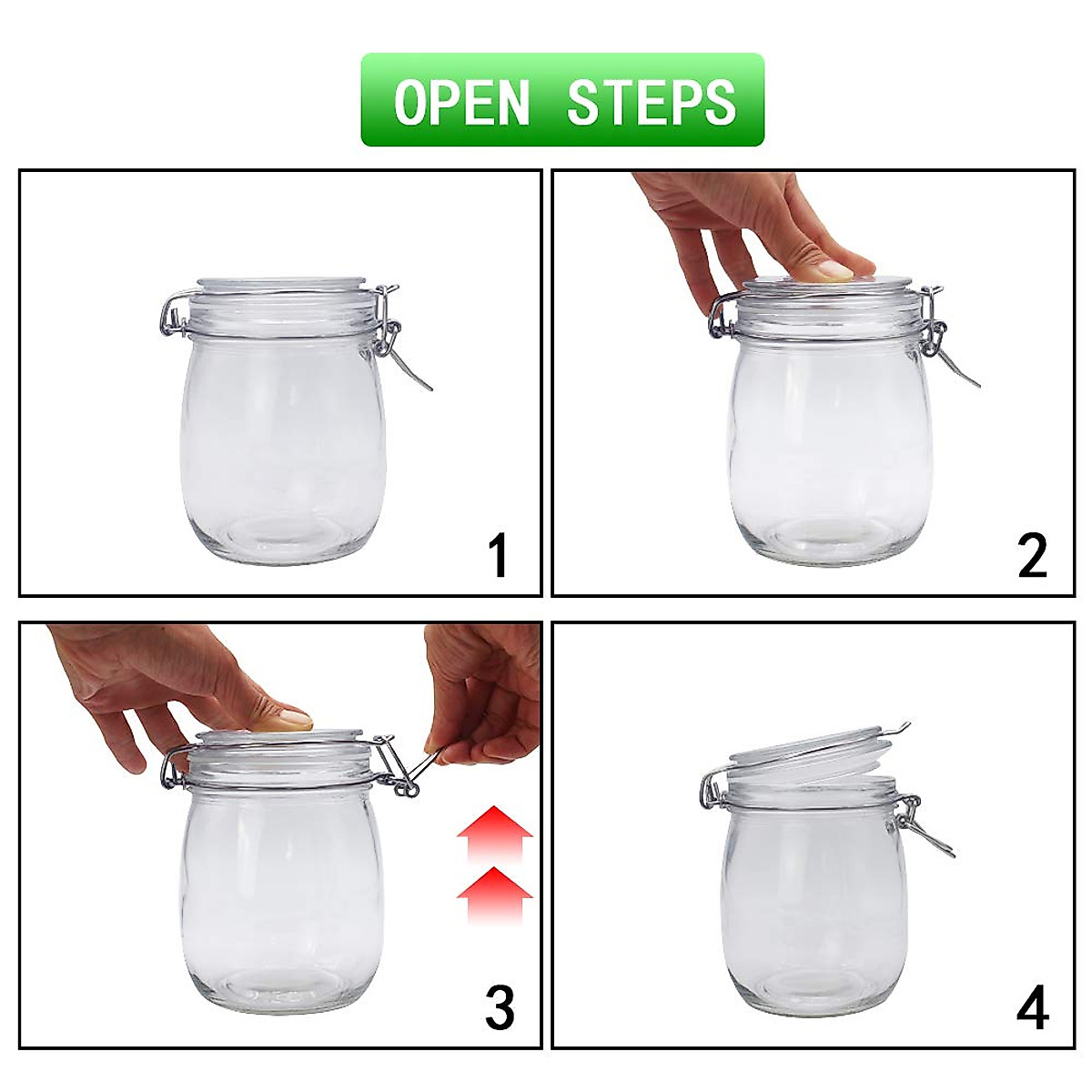 OPEN STEPS

1

2

3

4