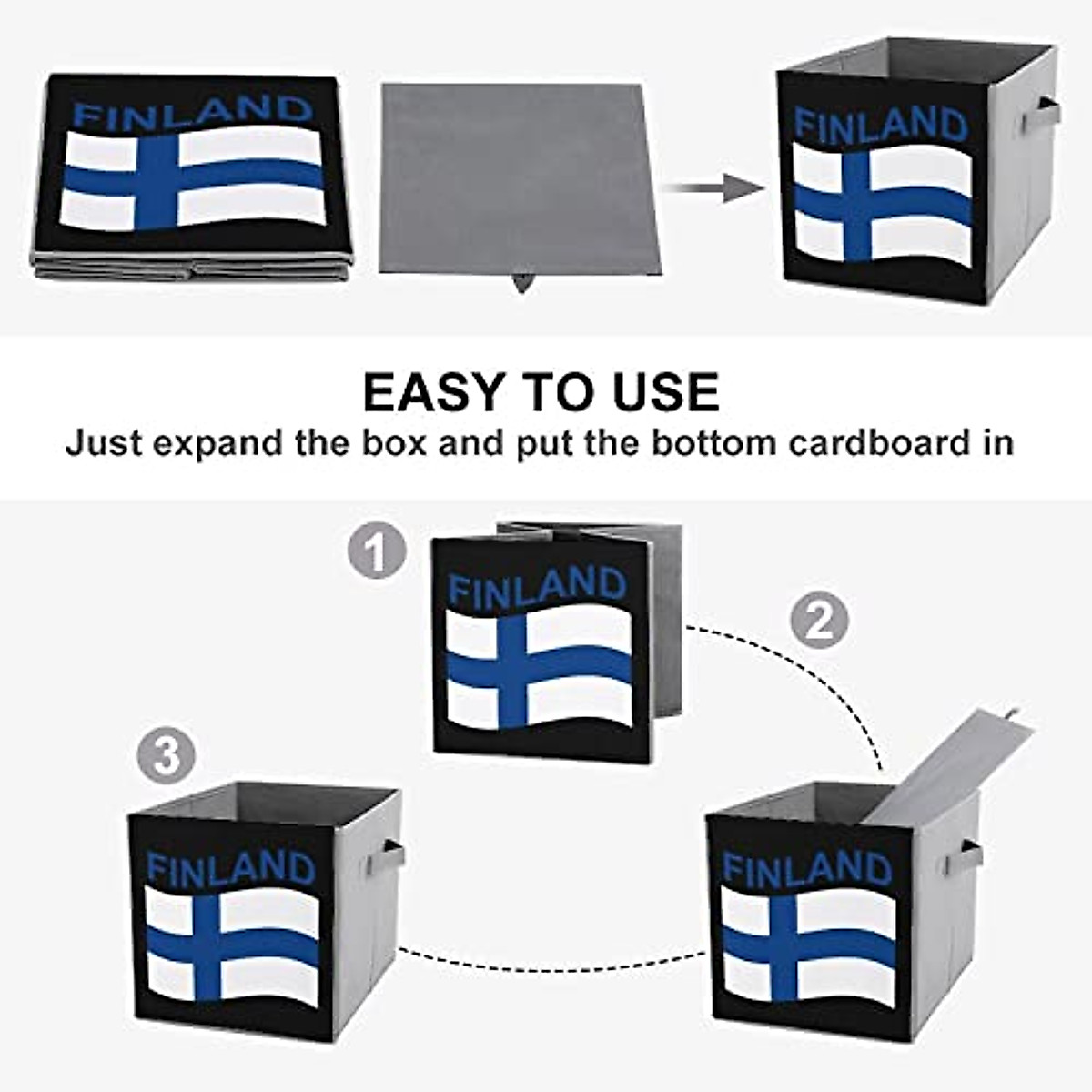 FINLAND

FINLAND

EASY TO USE
Just expand the box and put the bottom cardboard in

1

FINLAND

2

3

FINLAND

FINLAND