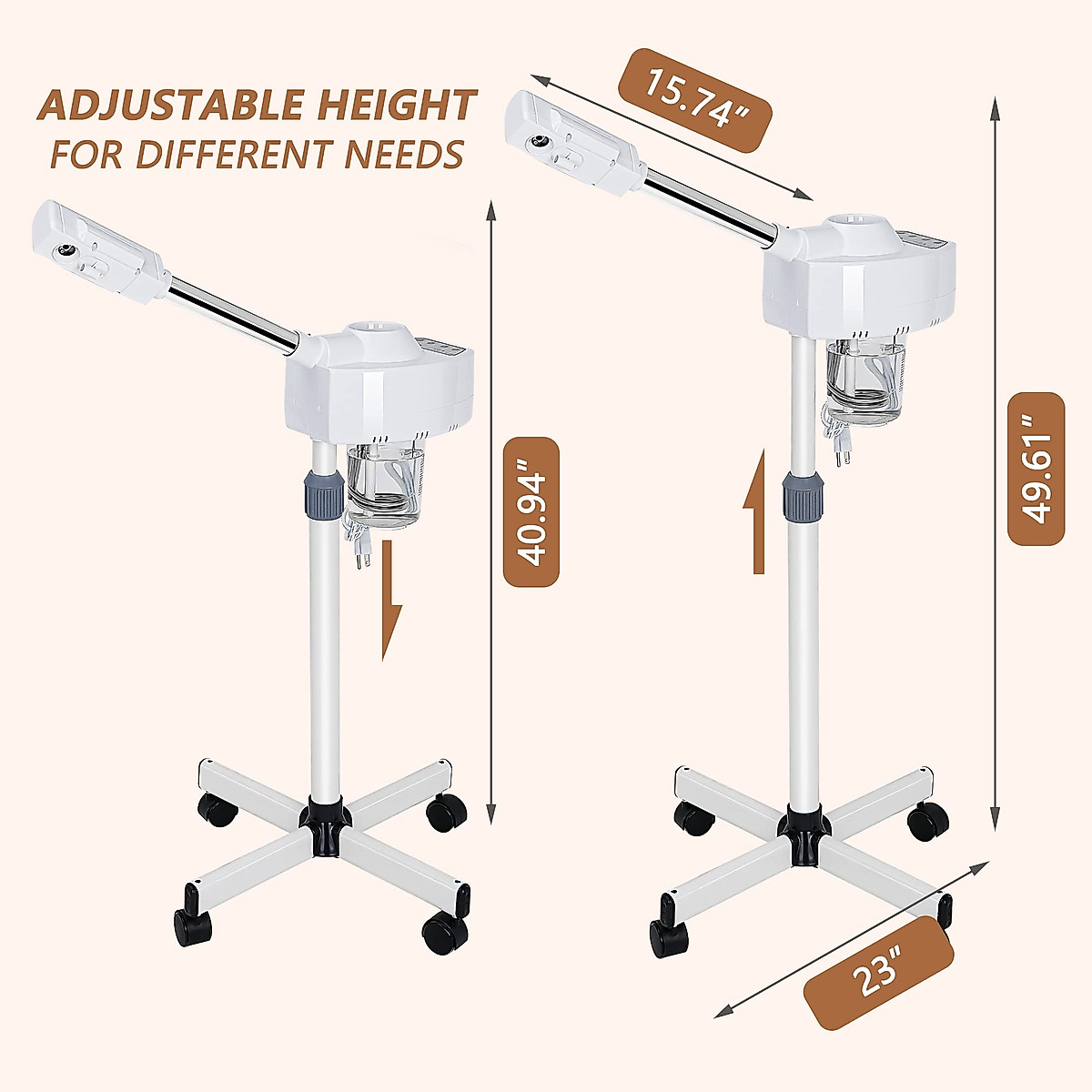 ADJUSTABLE HEIGHT
FOR DIFFERENT NEEDS

15.74"

40.94"

49.61"

23"