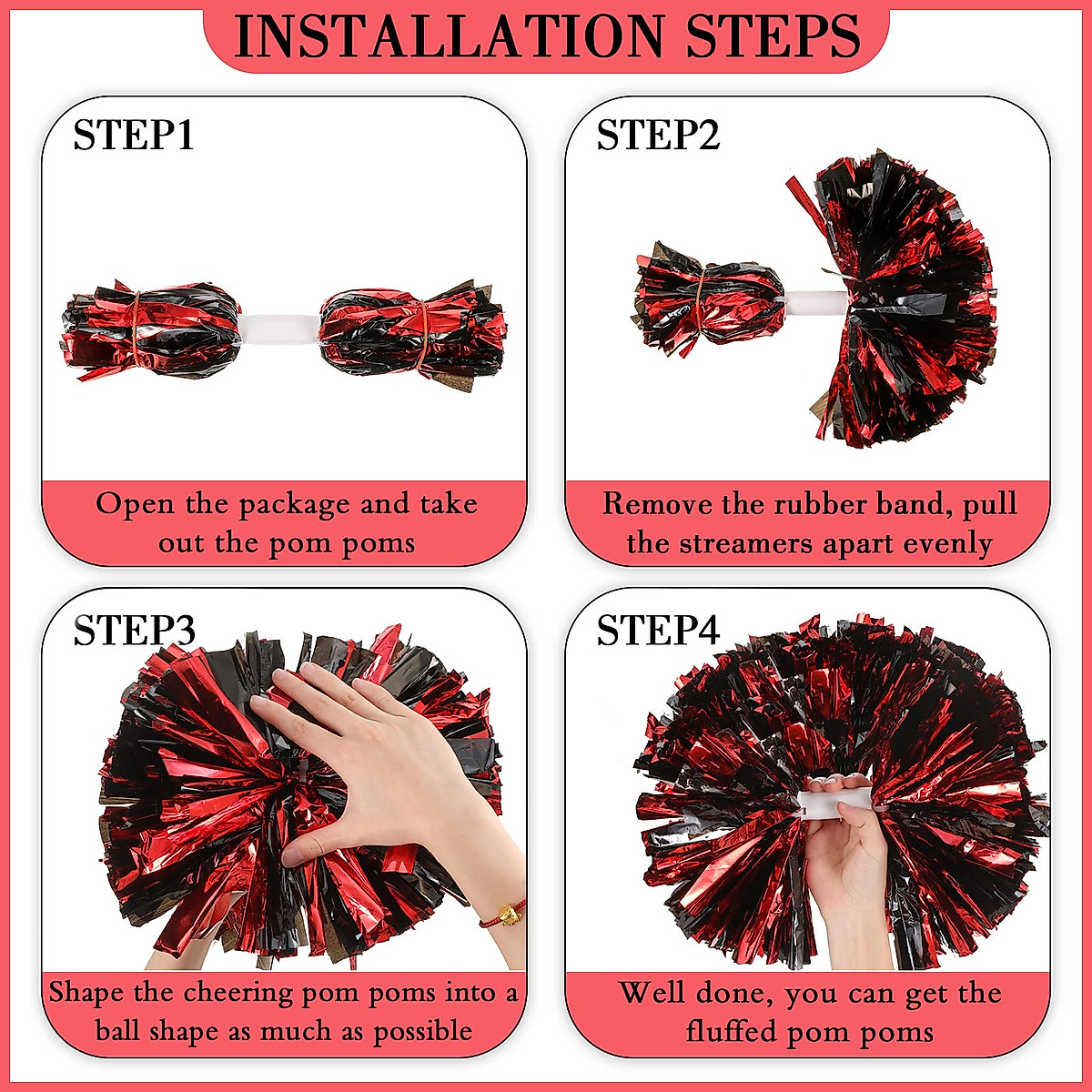 INSTALLATION STEPS

STEP1

Open the package and take out the pom poms

STEP2

Remove the rubber band, pull the streamers apart evenly

STEP3

Shape the cheering pom poms into a ball shape as much as possible

STEP4

Well done, you can get the fluffed pom poms