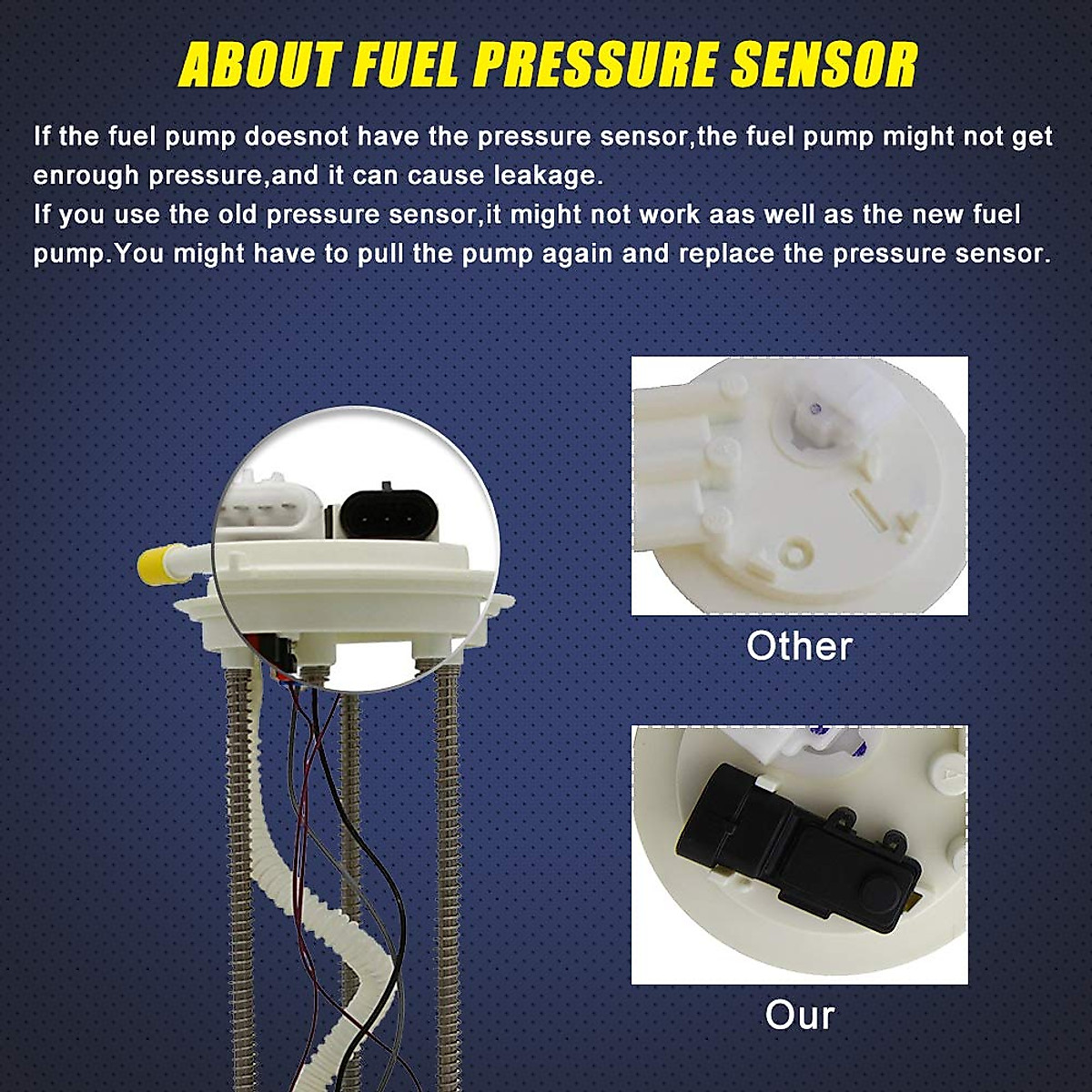 ABOUT FUEL PRESSURE SENSOR

If the fuel pump doesnot have the pressure sensor,the fuel pump might not get enrough pressure,and it can cause leakage.
If you use the old pressure sensor,it might not work aas well as the new fuel pump.You might have to pull the pump again and replace the pressure sensor.

Other

Our