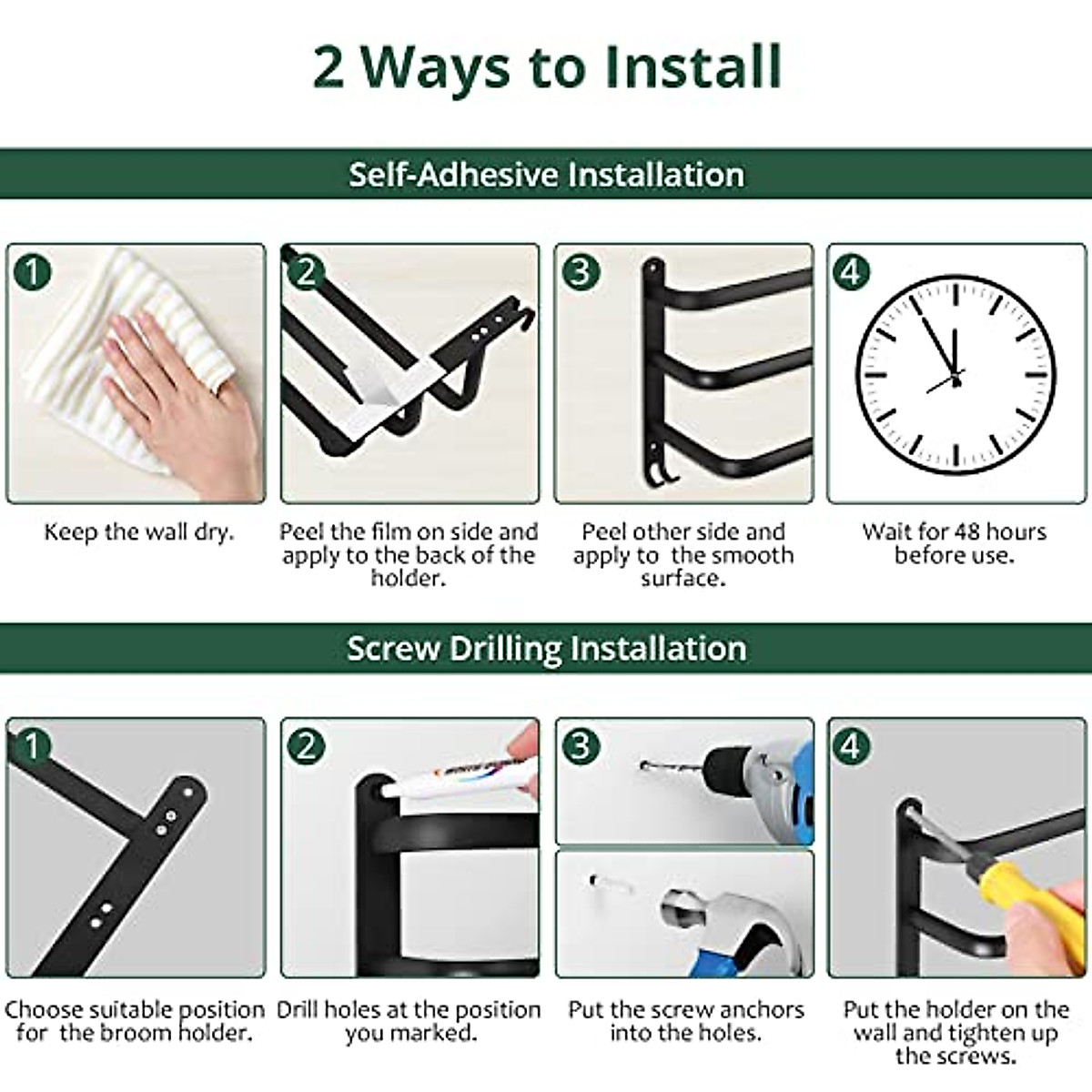 2 Ways to Install

Self-Adhesive Installation

1

Keep the wall dry.

2

Peel the film on side and apply to the back of the holder.

3

Peel other side and apply to the smooth surface.

4

Wait for 48 hours before use.

Screw Drilling Installation

1

Choose suitable position for the broom holder.

2

Drill holes at the position you marked.

3

Put the screw anchors into the holes.

4

Put the holder on the wall and tighten up the screws.