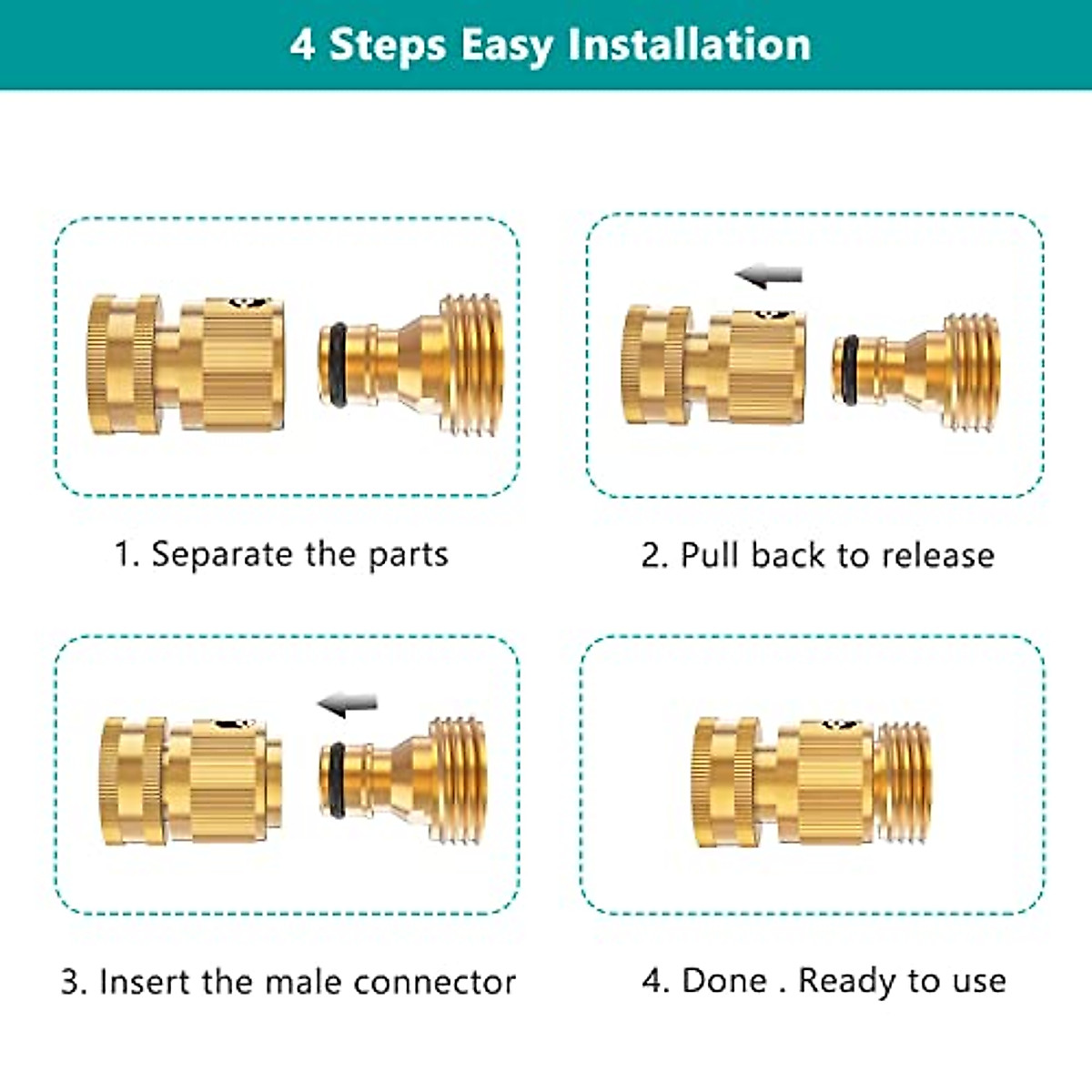 4 Steps Easy Installation

1. Separate the parts

2. Pull back to release

3. Insert the male connector

4. Done . Ready to use