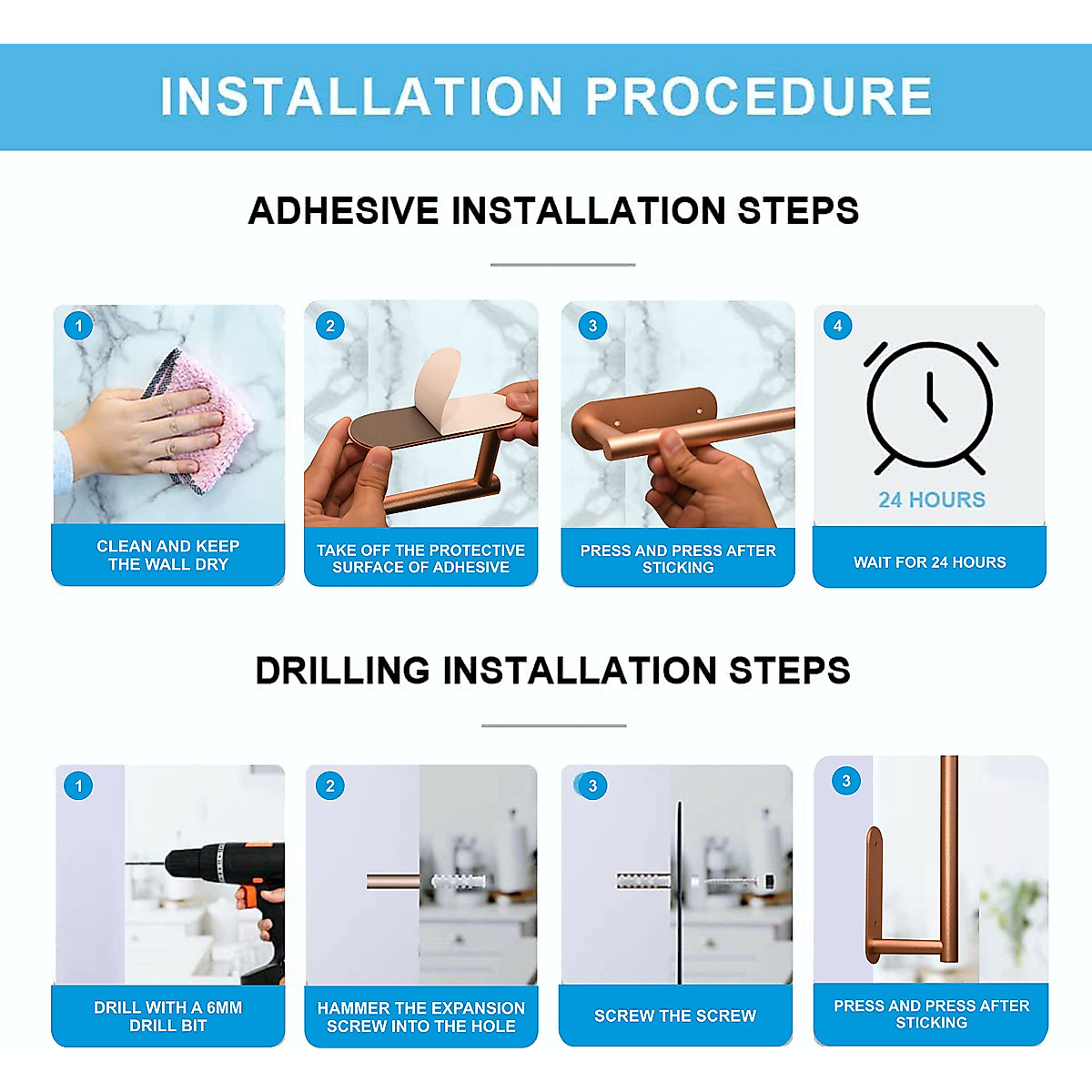 INSTALLATION PROCEDURE

ADHESIVE INSTALLATION STEPS

1
CLEAN AND KEEP THE WALL DRY

2
TAKE OFF THE PROTECTIVE SURFACE OF ADHESIVE

3
PRESS AND PRESS AFTER STICKING

4
24 HOURS
WAIT FOR 24 HOURS

DRILLING INSTALLATION STEPS

1
DRILL WITH A 6MM DRILL BIT

2
HAMMER THE EXPANSION SCREW INTO THE HOLE

3
SCREW THE SCREW

3
PRESS AND PRESS AFTER STICKING