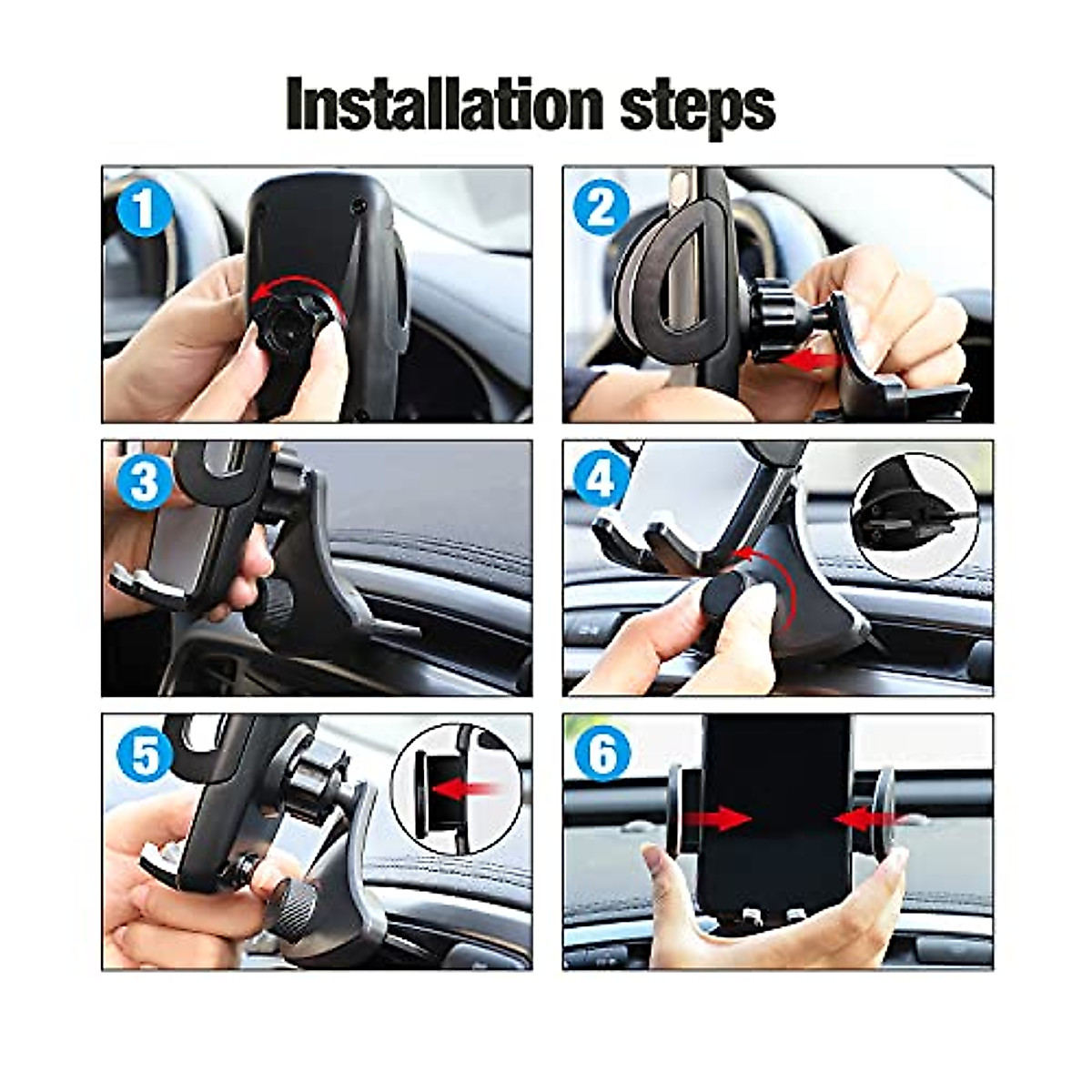 Installation steps

1

2

3

4

5

6