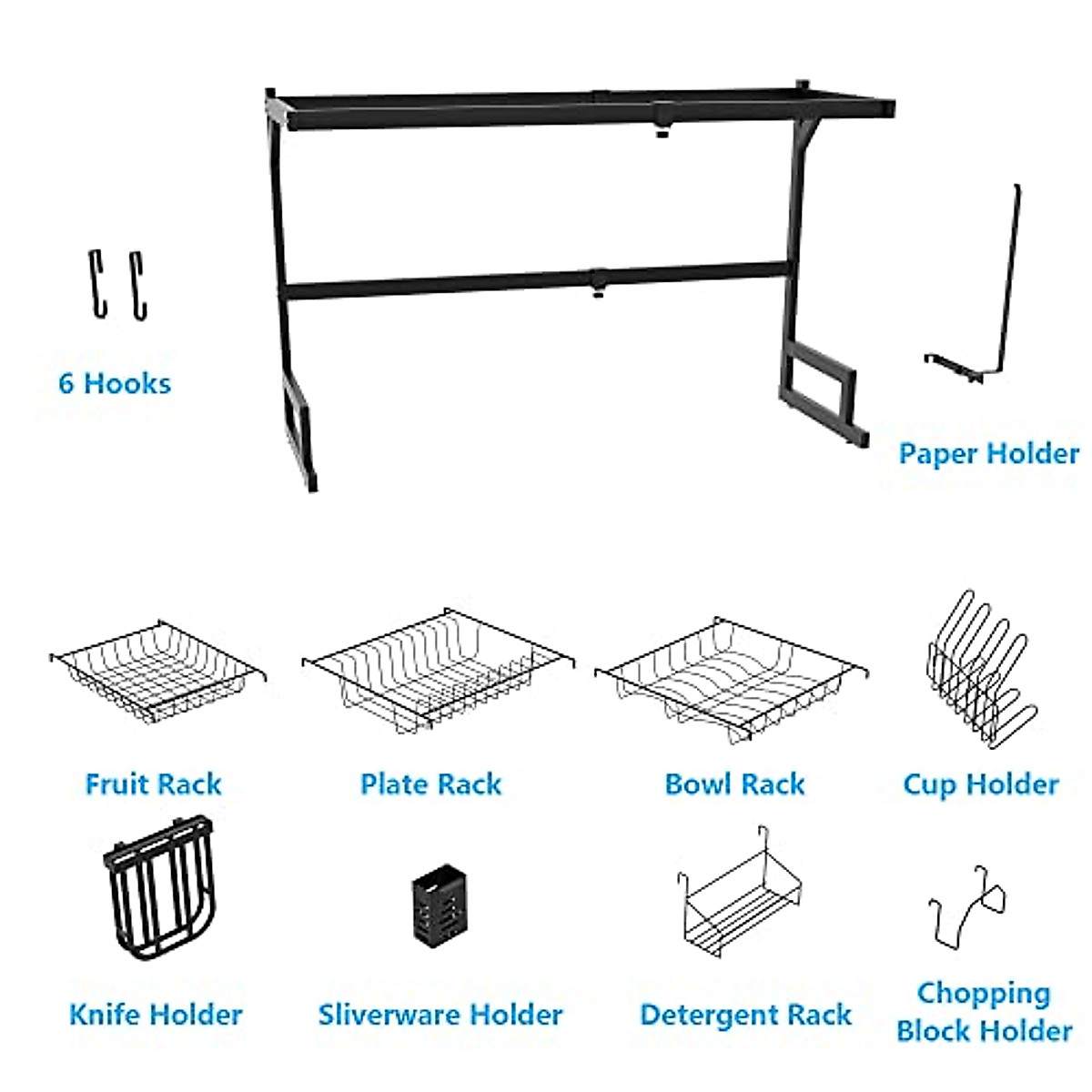 6 Hooks

Paper Holder

Fruit Rack

Plate Rack

Bowl Rack

Cup Holder

Knife Holder

Sliverware Holder

Detergent Rack

Chopping Block Holder